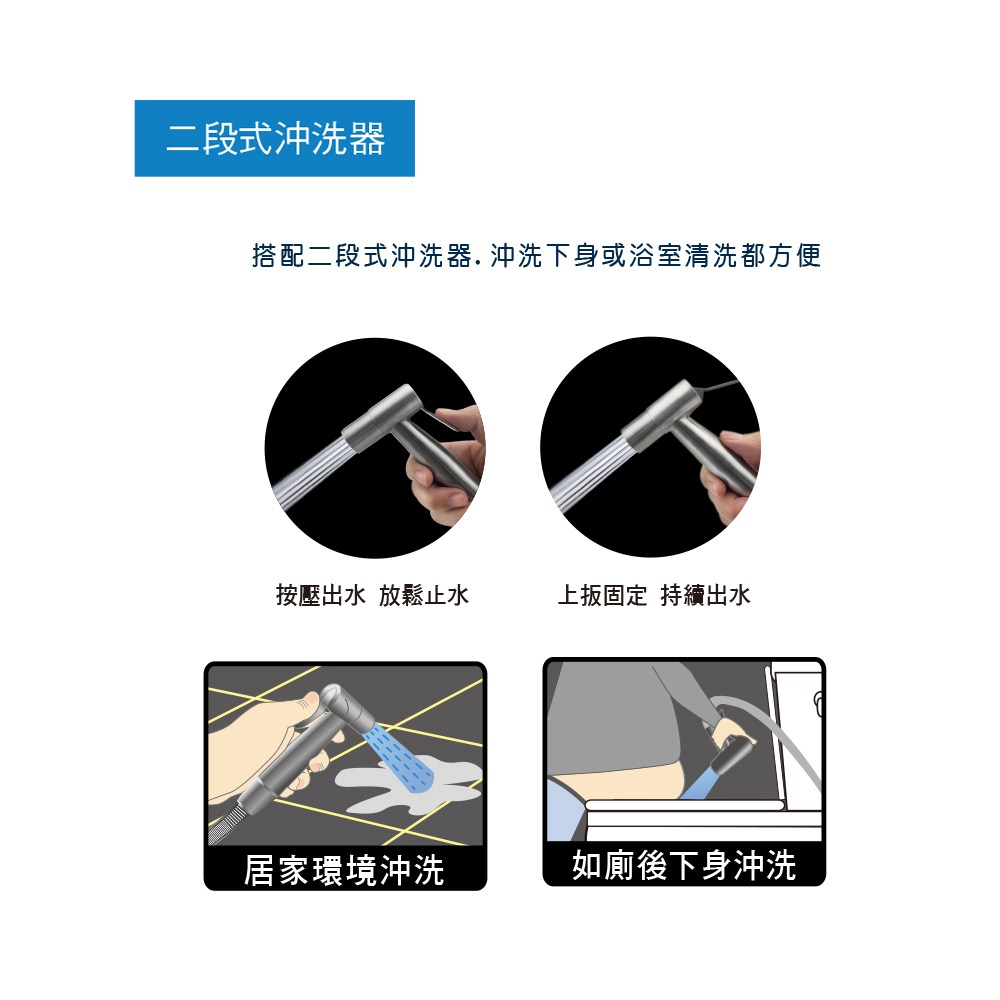 二段式沖洗器

搭配二段式沖洗器. 沖洗下身或浴室清洗都方便

按壓出水 放鬆止水

上扳固定 持續出水

居家環境沖洗

如廁後下身沖洗