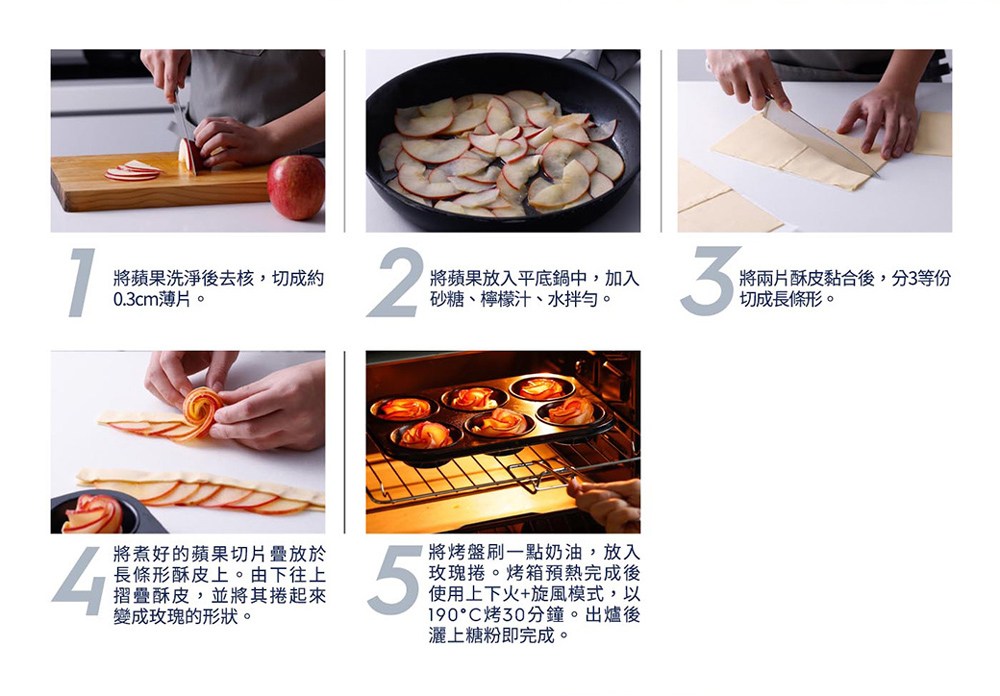 1
將蘋果洗淨後去核，切成約0.3cm薄片。

2
將蘋果放入平底鍋中，加入砂糖、檸檬汁、水拌勻。

3
將兩片酥皮黏合後，分3等份切成長條形。

4
將煮好的蘋果切片疊放於長條形酥皮上。由下往上摺疊酥皮，並將其捲起來變成玫瑰的形狀。

5
將烤盤刷一點奶油，放入玫瑰捲。烤箱預熱完成後使用上下火+旋風模式，以190°C烤30分鐘。出爐後灑上糖粉即完成。