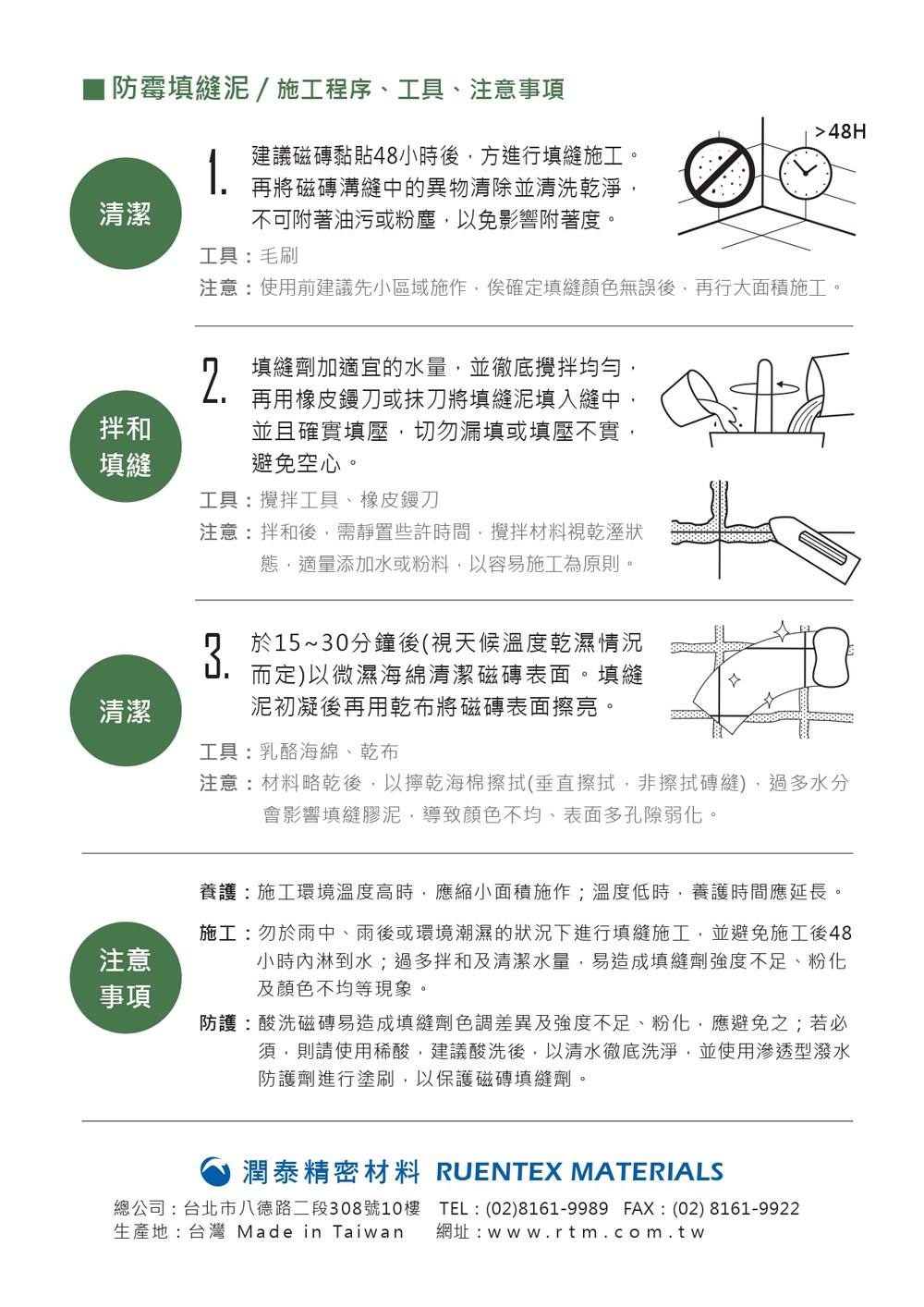 ■ 防霉填縫泥 / 施工程序、工具、注意事項

清潔

1. 建議磁磚黏貼48小時後，方進行填縫施工。再將磁磚溝縫中的異物清除並清洗乾淨，不可附著油污或粉塵，以免影響附著度。

>48H

工具：毛刷

注意：使用前建議先小區域施作，俟確定填縫顏色無誤後，再行大面積施工。

拌和填縫

2. 填縫劑加適宜的水量，並徹底攪拌均勻，再用橡皮鏝刀或抹刀將填縫泥填入縫中，並且確實填壓，切勿漏填或填壓不實，避免空心。

工具：攪拌工具、橡皮鏝刀

注意：拌和後，需靜置些許時間，攪拌材料視乾溼狀態，適量添加水或粉料，以容易施工為原則。

清潔

3. 於15~30分鐘後(視天候溫度乾濕情況而定)以微濕海綿清潔磁磚表面。填縫泥初凝後再用乾布將磁磚表面擦亮。

工具：乳酪海綿、乾布

注意：材料略乾後，以擰乾海棉擦拭(垂直擦拭，非擦拭磚縫)，過多水分會影響填縫膠泥，導致顏色不均、表面多孔隙弱化。

注意事項

養護：施工環境溫度高時，應縮小面積施作；溫度低時，養護時間應延長。

施工：勿於雨中、雨後或環境潮濕的狀況下進行填縫施工，並避免施工後48小時內淋到水；過多拌和及清潔水量，易造成填縫劑強度不足、粉化及顏色不均等現象。

防護：酸洗磁磚易造成填縫劑色調差異及強度不足、粉化，應避免之；若必須，則請使用稀酸，建議酸洗後，以清水徹底洗淨，並使用滲透型潑水防護劑進行塗刷，以保護磁磚填縫劑。

潤泰精密材料 RUENTEX MATERIALS

總公司：台北市八德路二段308號10樓 TEL：(02)8161-9989 FAX：(02) 8161-9922
生產地：台灣 Made in Taiwan 網址：www.rtm.com.tw