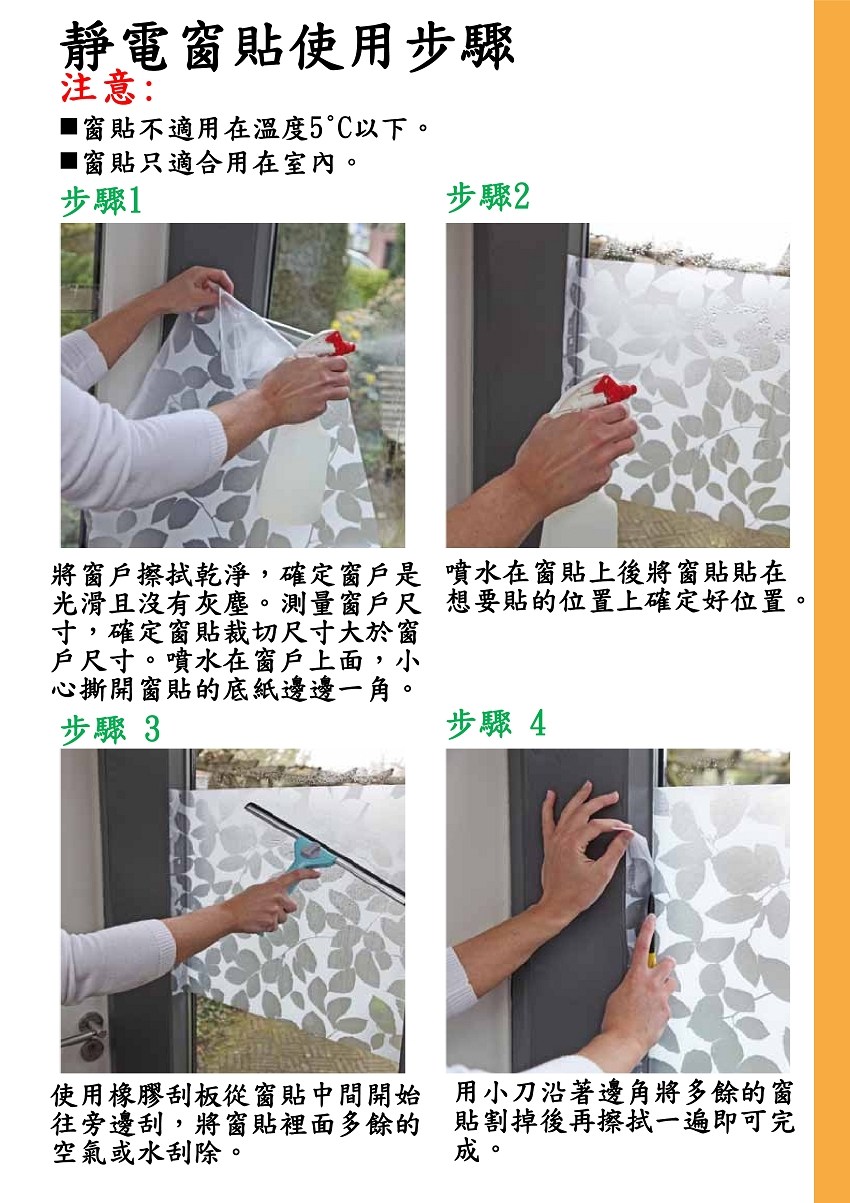 靜電窗貼使用步驟
注意:
■窗貼不適用在溫度5°C以下。
■窗貼只適合用在室內。

步驟1

將窗戶擦拭乾淨，確定窗戶是光滑且沒有灰塵。測量窗戶尺寸，確定窗貼裁切尺寸大於窗戶尺寸。噴水在窗戶上面，小心撕開窗貼的底紙邊邊一角。

步驟2

噴水在窗貼上後將窗貼貼在想要貼的位置上確定好位置。

步驟 3

使用橡膠刮板從窗貼中間開始往旁邊刮，將窗貼裡面多餘的空氣或水刮除。

步驟 4

用小刀沿著邊角將多餘的窗貼割掉後再擦拭一遍即可完成。