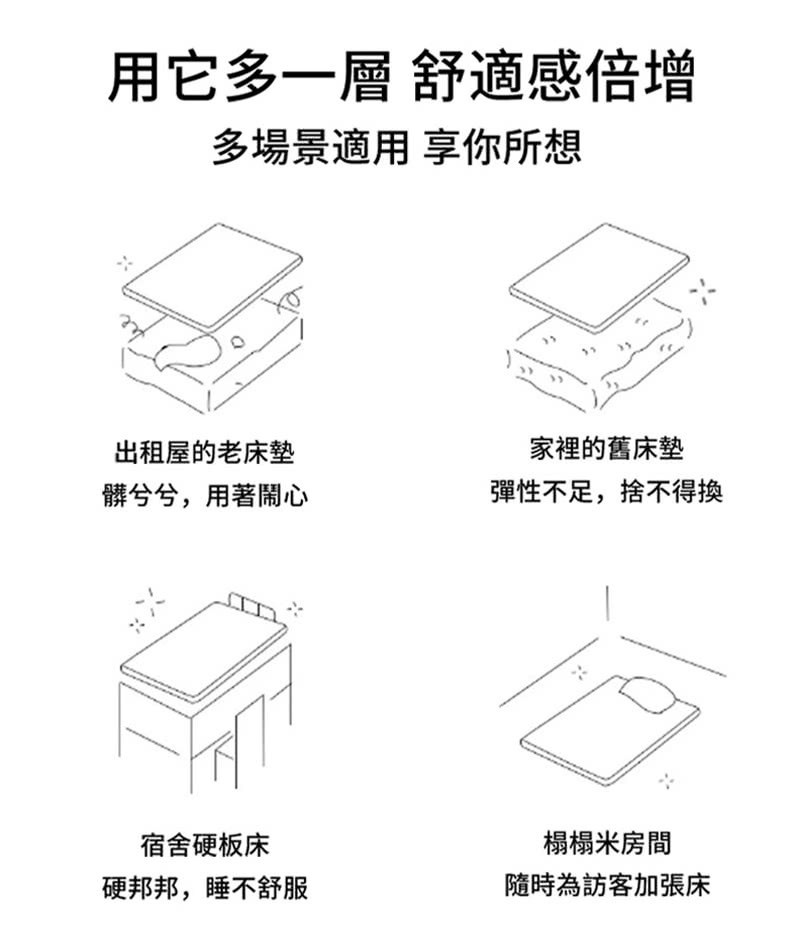 用它多一層 舒適感倍增
多場景適用 享你所想

出租屋的老床墊
髒兮兮，用著鬧心

家裡的舊床墊
彈性不足，捨不得換

宿舍硬板床
硬邦邦，睡不舒服

榻榻米房間
隨時為訪客加張床