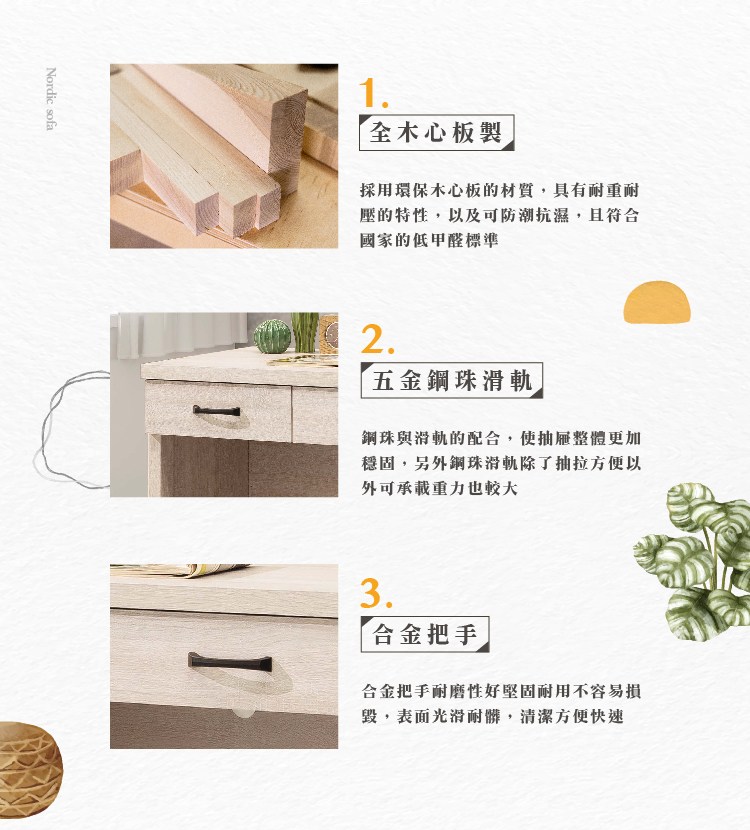 Nordic sofa

1.
全木心板製

採用環保木心板的材質，具有耐重耐壓的特性，以及可防潮抗濕，且符合國家的低甲醛標準

2.
五金鋼珠滑軌

鋼珠與滑軌的配合，使抽屜整體更加穩固，另外鋼珠滑軌除了抽拉方便以外可承載重力也較大

3.
合金把手

合金把手耐磨性好堅固耐用不容易損毀，表面光滑耐髒，清潔方便快速