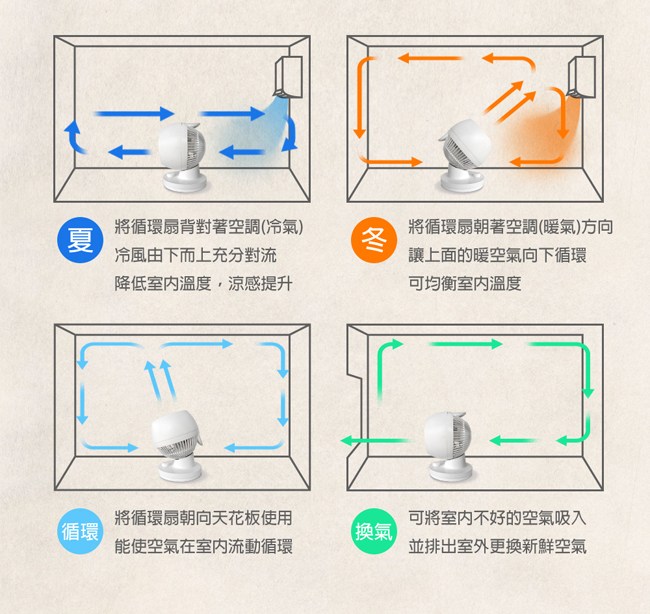 夏

將循環扇背對著空調(冷氣)
冷風由下而上充分對流
降低室內溫度，涼感提升

冬

將循環扇朝著空調(暖氣)方向
讓上面的暖空氣向下循環
可均衡室內溫度

循環

將循環扇朝向天花板使用
能使空氣在室內流動循環

換氣

可將室內不好的空氣吸入
並排出室外更換新鮮空氣