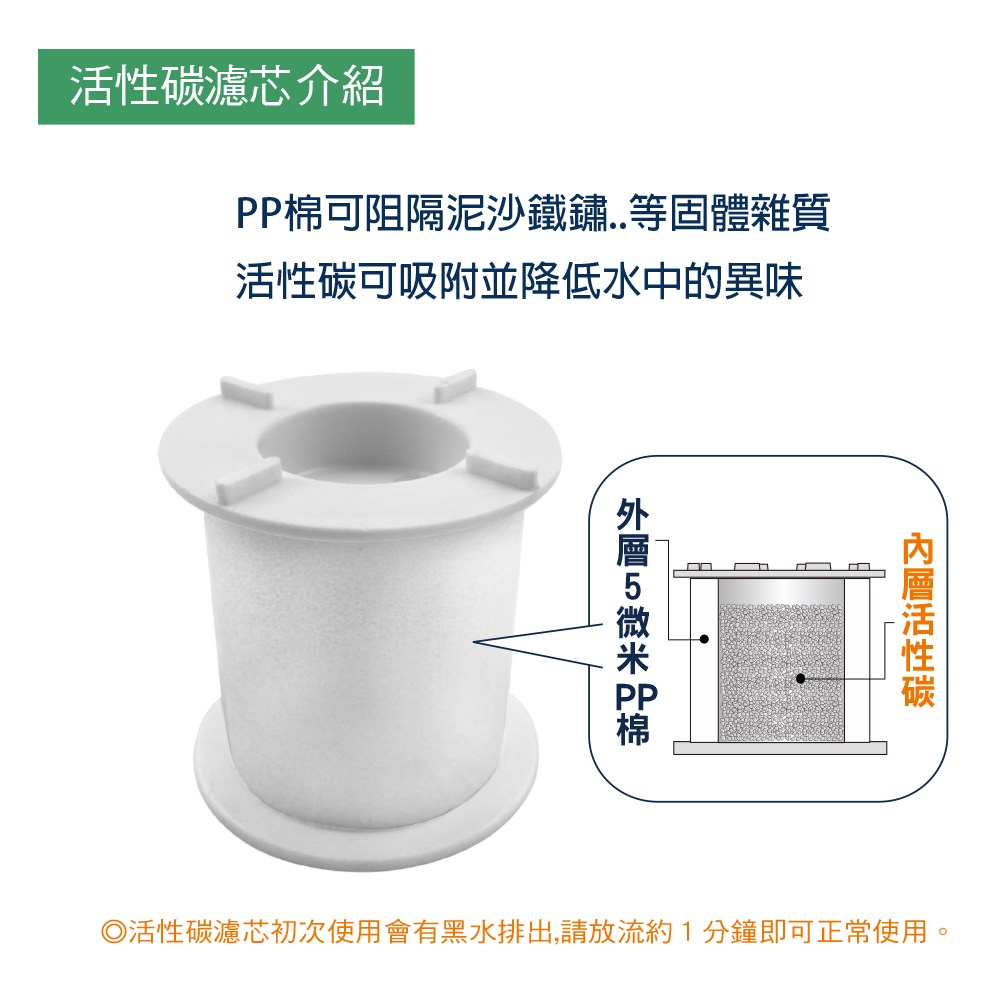 活性碳濾芯介紹

PP棉可阻隔泥沙鐵鏽..等固體雜質
活性碳可吸附並降低水中的異味

外層5微米PP棉

內層活性碳

◎活性碳濾芯初次使用會有黑水排出,請放流約 1 分鐘即可正常使用。