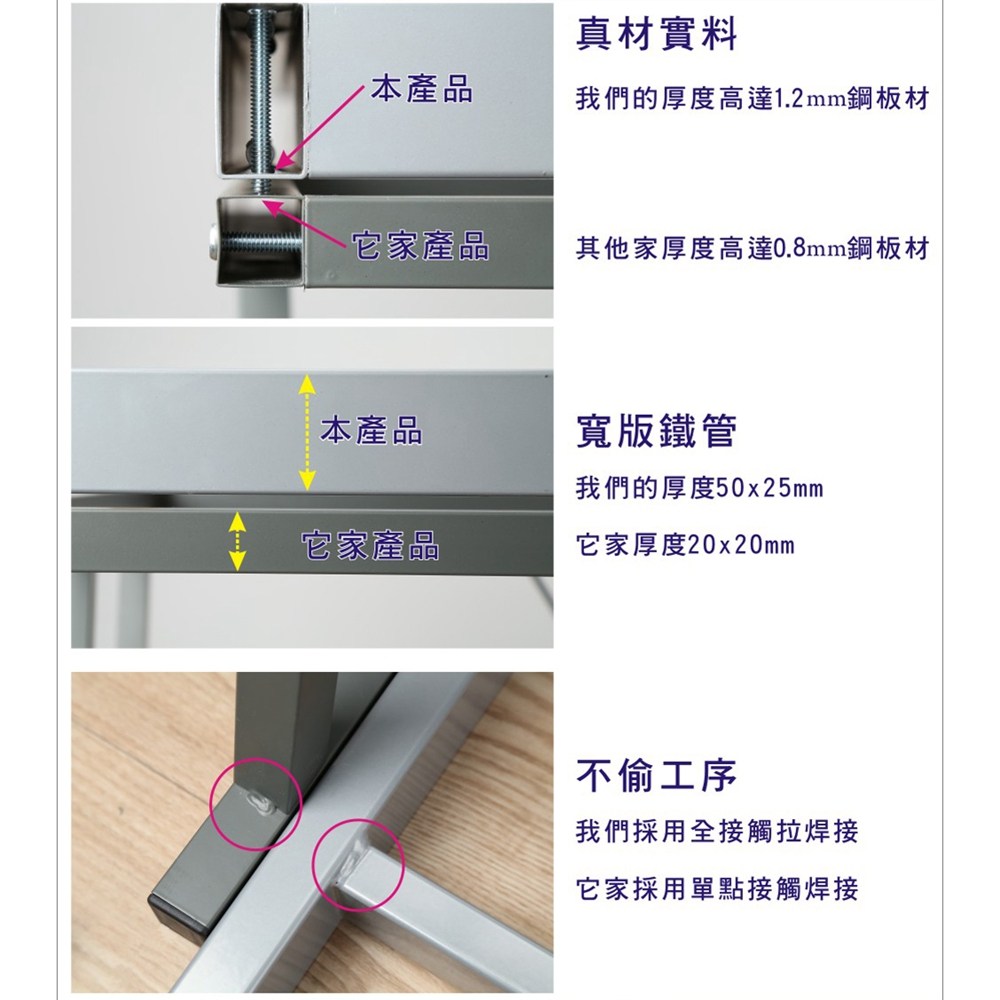 本產品

它家產品

真材實料

我們的厚度高達1.2mm鋼板材

其他家厚度高達0.8mm鋼板材

本產品

它家產品

寬版鐵管

我們的厚度50x25mm

它家厚度20x20mm

不偷工序

我們採用全接觸拉焊接

它家採用單點接觸焊接