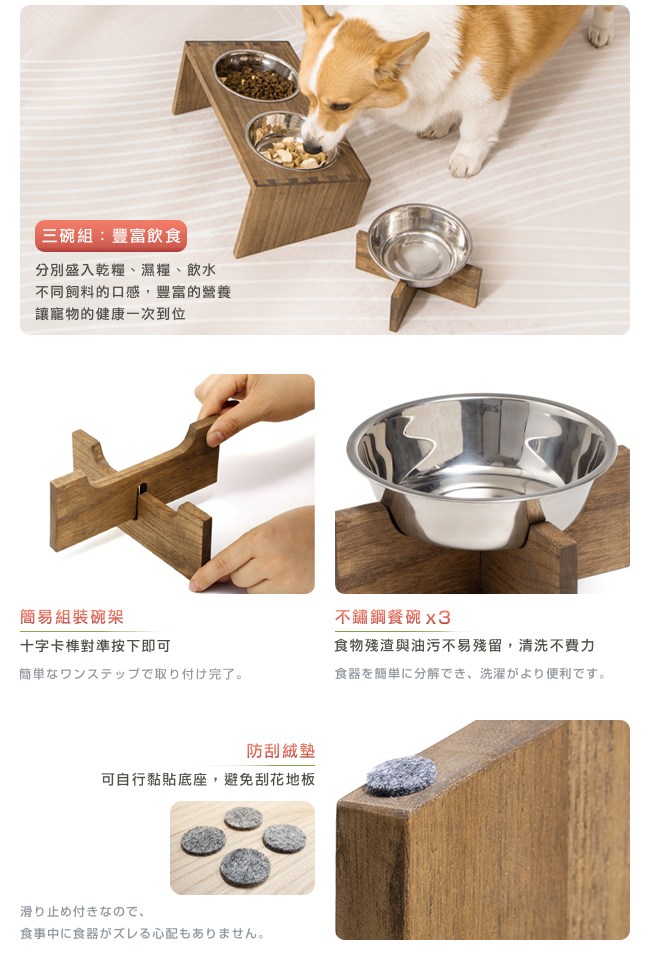 三碗組：豐富飲食

分別盛入乾糧、濕糧、飲水
不同飼料的口感，豐富的營養
讓寵物的健康一次到位

簡易組裝碗架

十字卡榫對準按下即可

簡単なワンステップで取り付け完了。

不鏽鋼餐碗 x3

食物殘渣與油污不易殘留，清洗不費力

食器を簡単に分解でき、洗濯がより便利です。

防刮絨墊

可自行黏貼底座，避免刮花地板

滑り止め付きなので、
食事中に食器がズレる心配もありません。