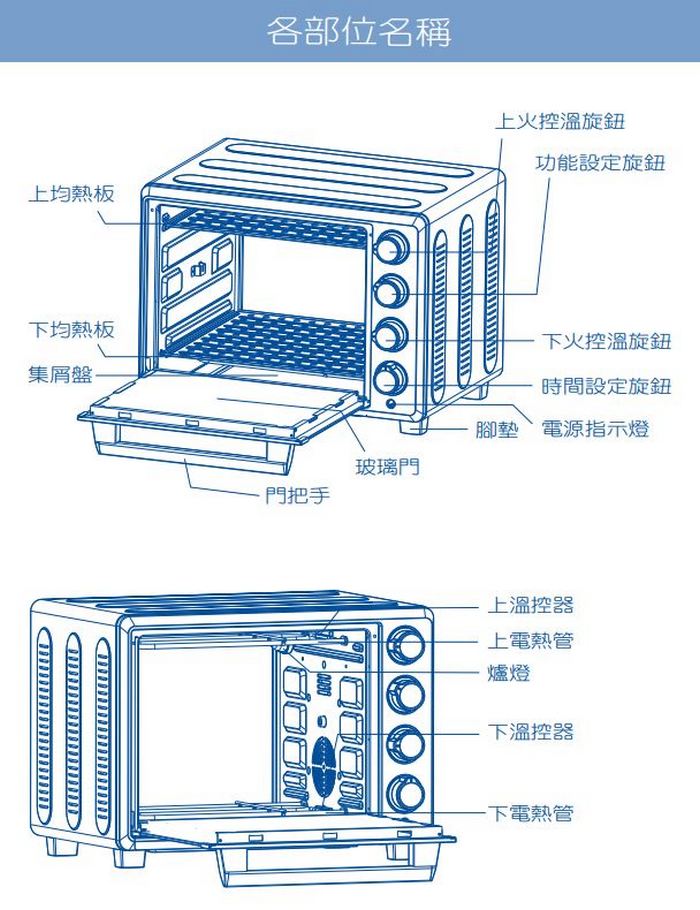 各部位名稱

上火控溫旋鈕
功能設定旋鈕
上均熱板
下均熱板
下火控溫旋鈕
集屑盤
時間設定旋鈕
腳墊
電源指示燈
玻璃門
門把手

上溫控器
上電熱管
爐燈
下溫控器
下電熱管