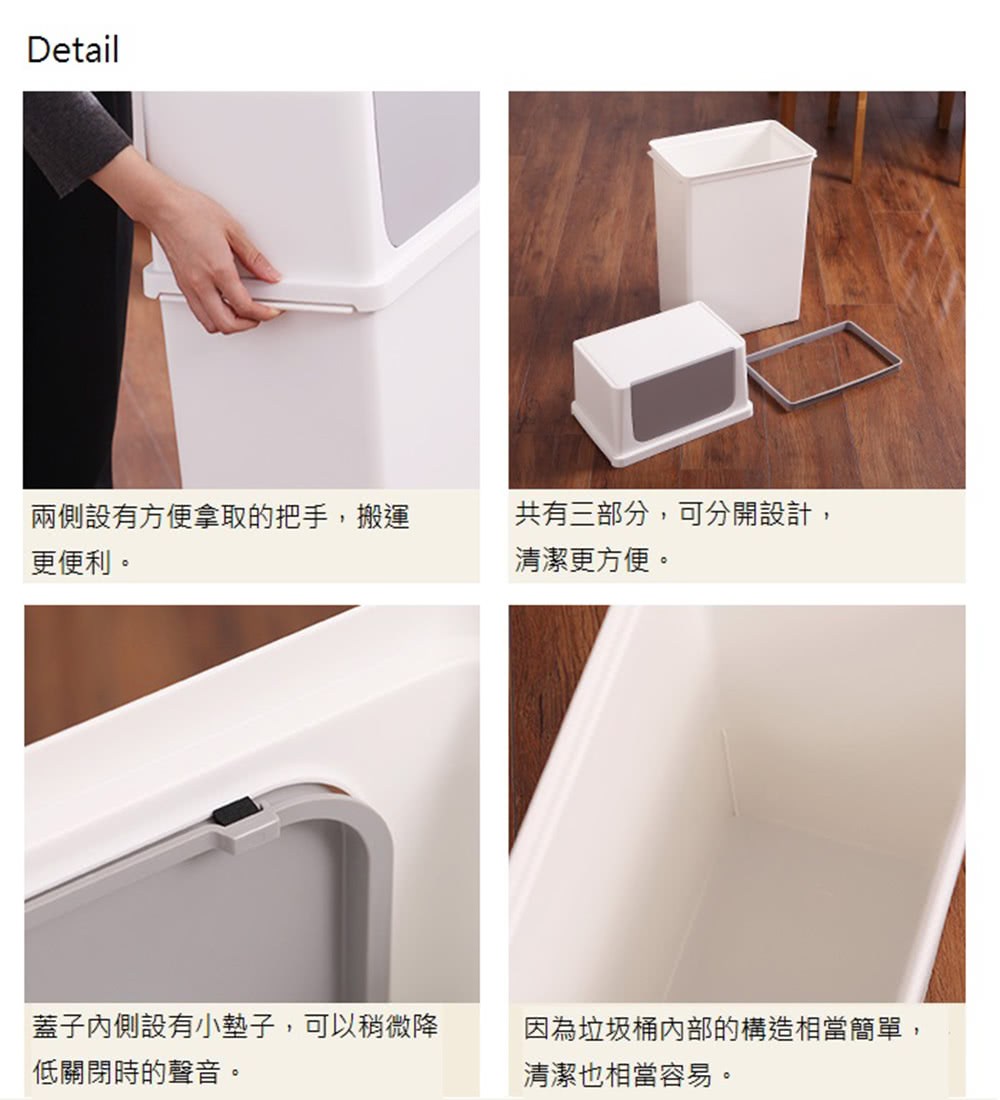 Detail

兩側設有方便拿取的把手，搬運更便利。

共有三部分，可分開設計，清潔更方便。

蓋子內側設有小墊子，可以稍微降低關閉時的聲音。

因為垃圾桶內部的構造相當簡單，清潔也相當容易。