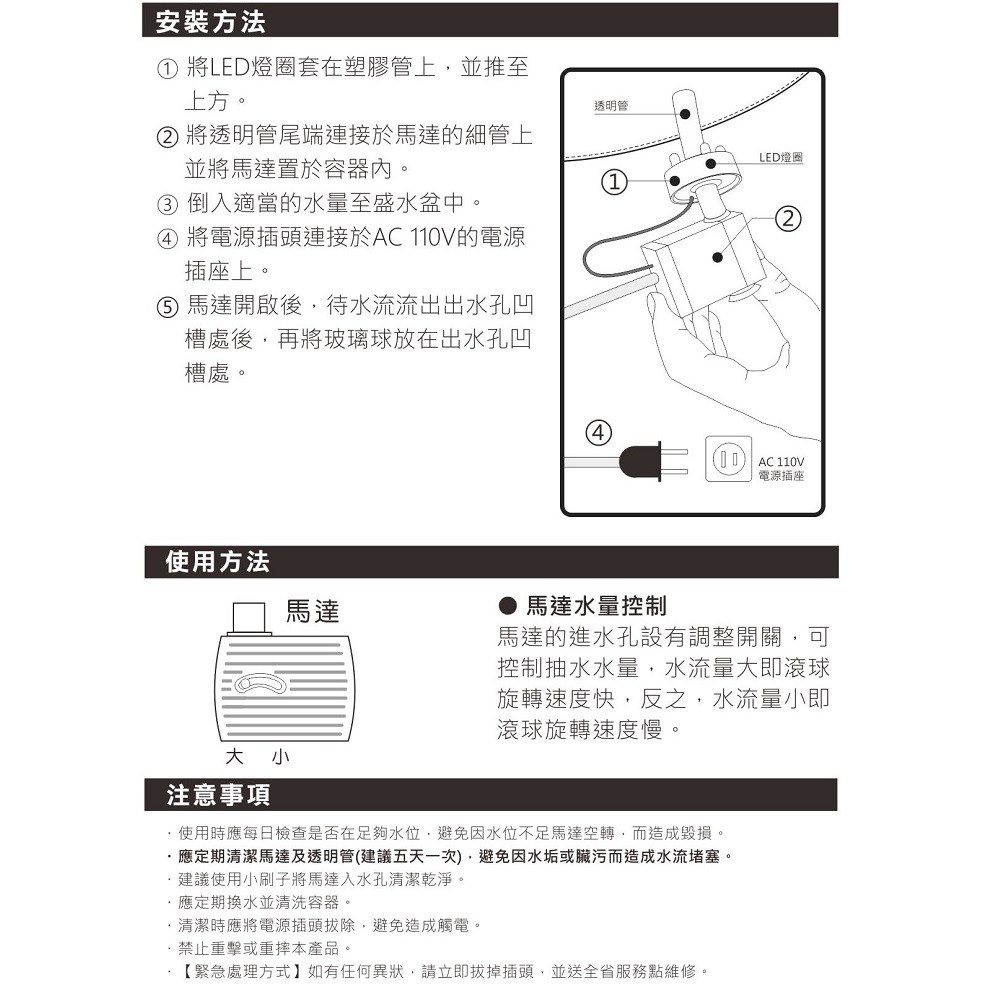 安裝方法

① 將LED燈圈套在塑膠管上，並推至上方。
② 將透明管尾端連接於馬達的細管上並將馬達置於容器內。
③ 倒入適當的水量至盛水盆中。
④ 將電源插頭連接於AC 110V的電源插座上。
⑤ 馬達開啟後，待水流流出出水孔凹槽處後，再將玻璃球放在出水孔凹槽處。

透明管
LED燈圈
①
②
④
AC 110V
電源插座

使用方法

馬達
大 小

● 馬達水量控制
馬達的進水孔設有調整開關，可控制抽水水量，水流量大即滾球旋轉速度快，反之，水流量小即滾球旋轉速度慢。

注意事項

· 使用時應每日檢查是否在足夠水位，避免因水位不足馬達空轉，而造成毀損。
· 應定期清潔馬達及透明管(建議五天一次)，避免因水垢或髒污而造成水流堵塞。
· 建議使用小刷子將馬達入水孔清潔乾淨。
· 應定期換水並清洗容器。
· 清潔時應將電源插頭拔除，避免造成觸電。
· 禁止重擊或重摔本產品。
· 【緊急處理方式】如有任何異狀，請立即拔掉插頭，並送全省服務點維修。