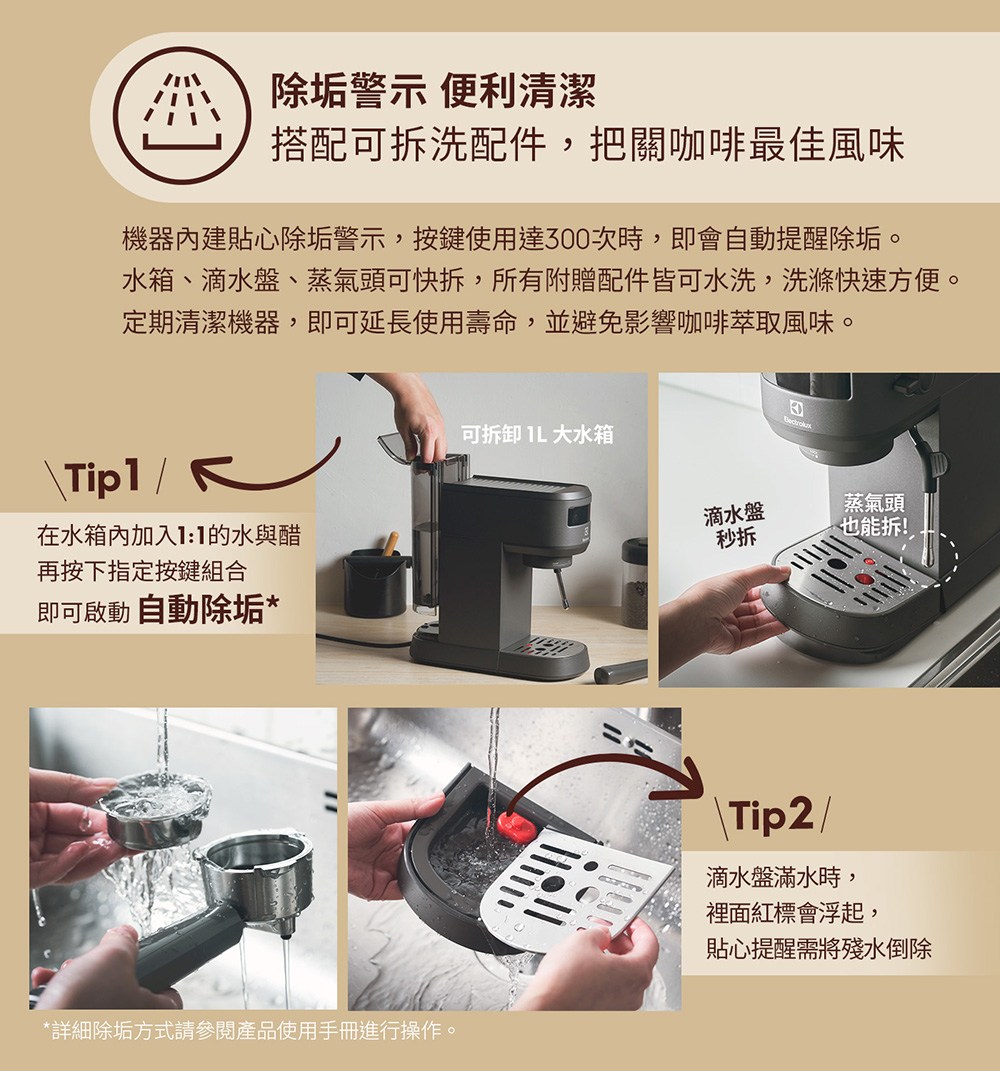 除垢警示 便利清潔
搭配可拆洗配件，把關咖啡最佳風味

機器內建貼心除垢警示，按鍵使用達300次時，即會自動提醒除垢。
水箱、滴水盤、蒸氣頭可快拆，所有附贈配件皆可水洗，洗滌快速方便。
定期清潔機器，即可延長使用壽命，並避免影響咖啡萃取風味。

\Tip1/

在水箱內加入1:1的水與醋
再按下指定按鍵組合
即可啟動 自動除垢*

可拆卸 1L 大水箱

Electrolux

滴水盤
秒拆

蒸氣頭
也能拆!

\Tip2/

滴水盤滿水時，
裡面紅標會浮起，
貼心提醒需將殘水倒除

*詳細除垢方式請參閱產品使用手冊進行操作。