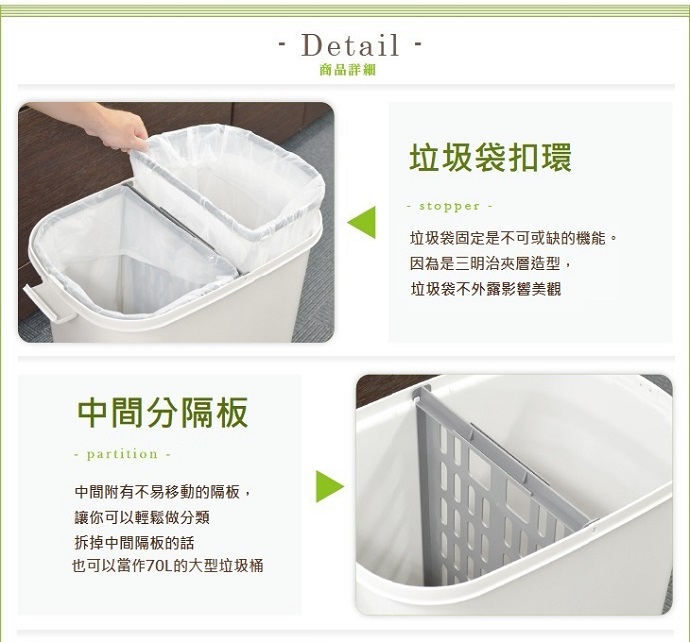 - Detail -
商品詳細

垃圾袋扣環

- stopper -

垃圾袋固定是不可或缺的機能。
因為是三明治夾層造型，
垃圾袋不外露影響美觀

中間分隔板

- partition -

中間附有不易移動的隔板，
讓你可以輕鬆做分類
拆掉中間隔板的話
也可以當作70L的大型垃圾桶