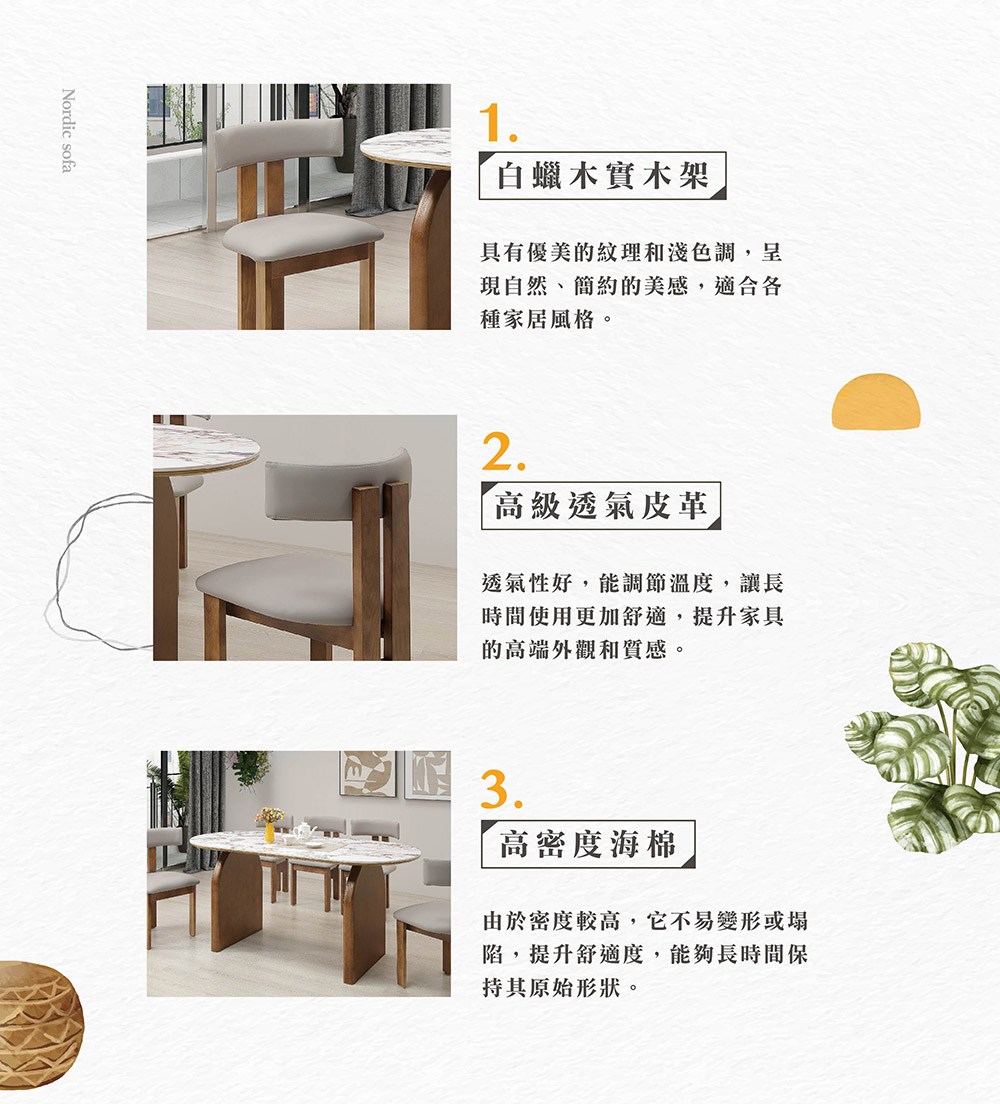 Nordic sofa

1.

白蠟木實木架

具有優美的紋理和淺色調，呈現自然、簡約的美感，適合各種家居風格。

2.

高級透氣皮革

透氣性好，能調節溫度，讓長時間使用更加舒適，提升家具的高端外觀和質感。

3.

高密度海棉

由於密度較高，它不易變形或塌陷，提升舒適度，能夠長時間保持其原始形狀。