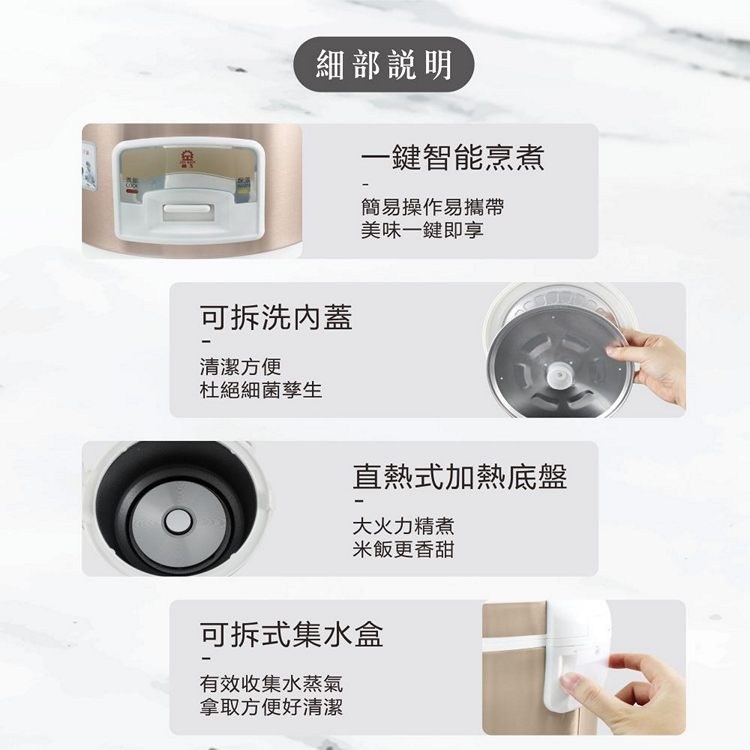 細部說明

一鍵智能烹煮
-
簡易操作易攜帶
美味一鍵即享

可拆洗內蓋
-
清潔方便
杜絕細菌孳生

直熱式加熱底盤
-
大火力精煮
米飯更香甜

可拆式集水盒
-
有效收集水蒸氣
拿取方便好清潔