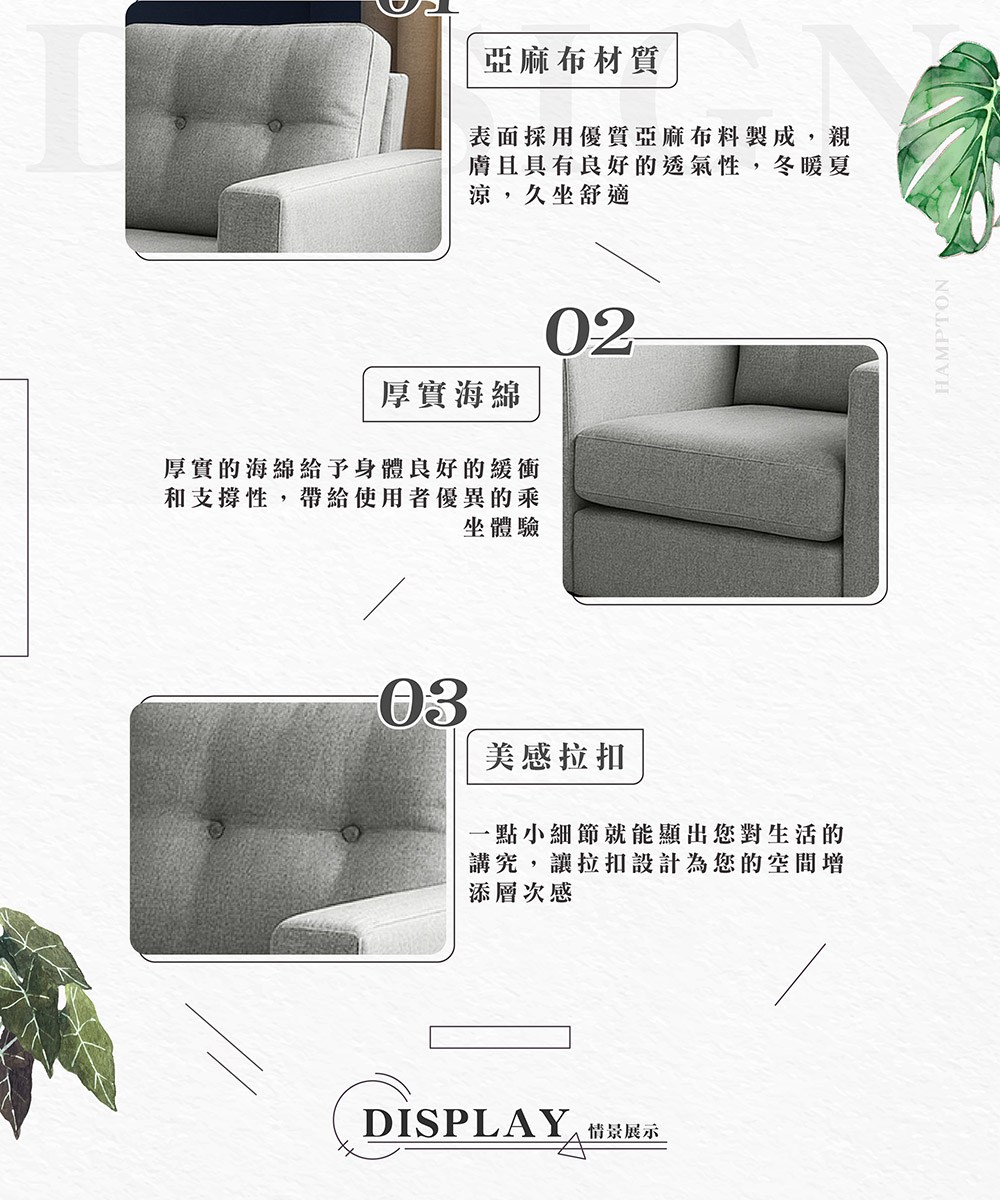 DESIGN

01

亞麻布材質

表面採用優質亞麻布料製成，親膚且具有良好的透氣性，冬暖夏涼，久坐舒適

HAMPTON

02

厚實海綿

厚實的海綿給予身體良好的緩衝和支撐性，帶給使用者優異的乘坐體驗

03

美感拉扣

一點小細節就能顯出您對生活的講究，讓拉扣設計為您的空間增添層次感

DISPLAY 情景展示