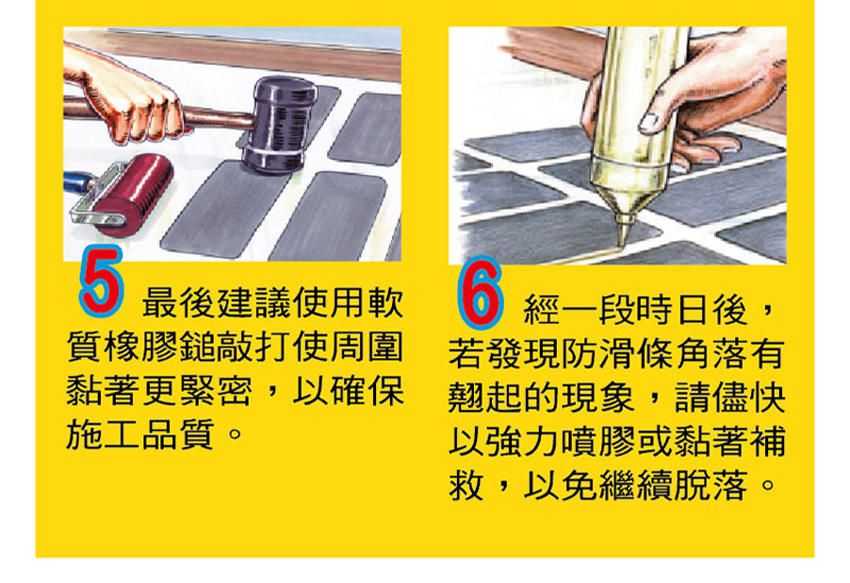 5 最後建議使用軟質橡膠鎚敲打使周圍黏著更緊密，以確保施工品質。

6 經一段時日後，若發現防滑條角落有翹起的現象，請儘快以強力噴膠或黏著補救，以免繼續脫落。