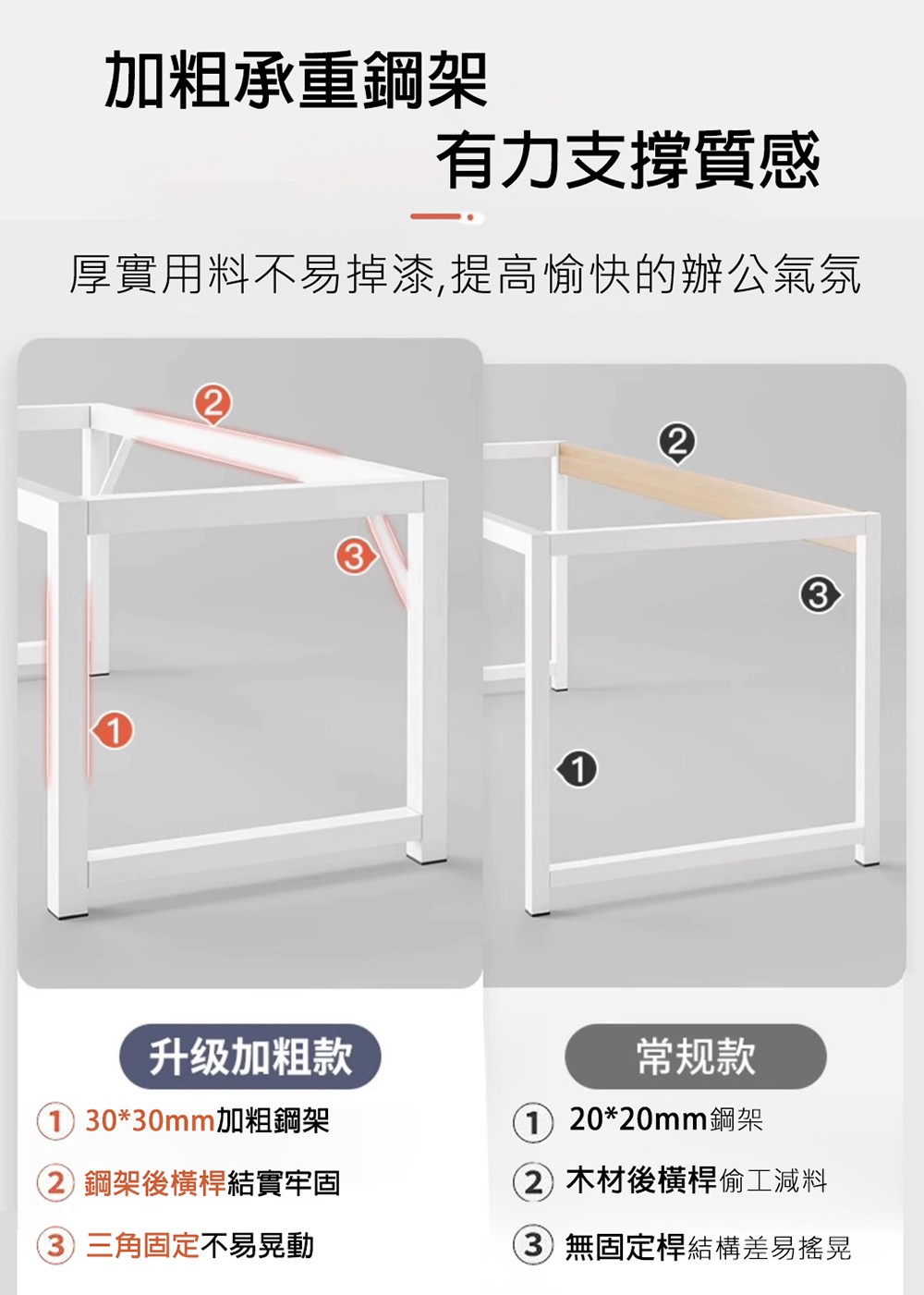 加粗承重鋼架
有力支撐質感

厚實用料不易掉漆,提高愉快的辦公氣氛

2
3
1

2
3
1

升级加粗款
1 30*30mm加粗鋼架
2 鋼架後橫桿結實牢固
3 三角固定不易晃動

常规款
1 20*20mm鋼架
2 木材後橫桿偷工減料
3 無固定桿結構差易搖晃