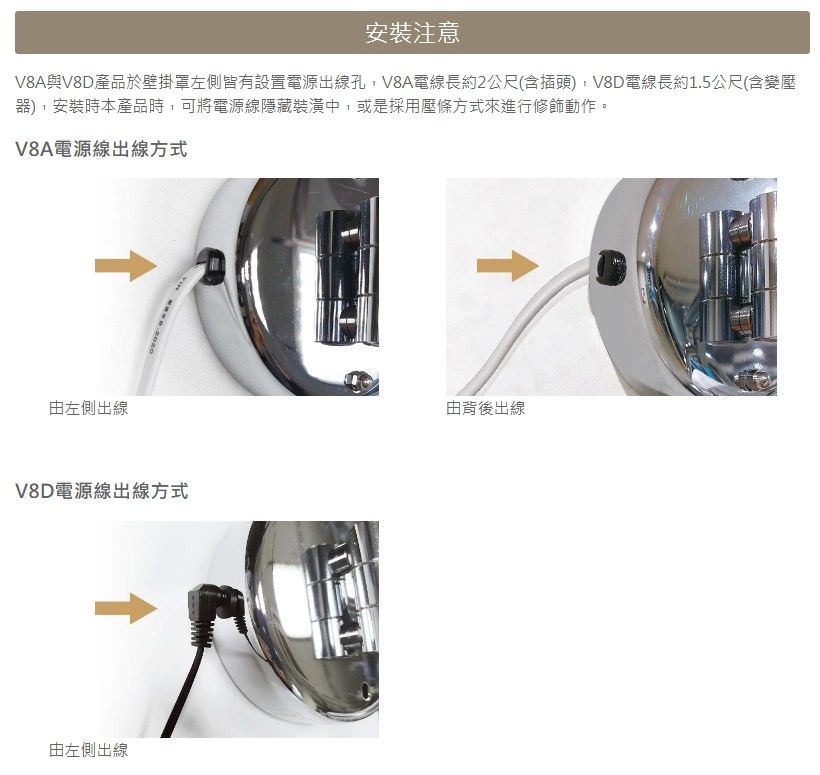 安裝注意

V8A與V8D產品於壁掛罩左側皆有設置電源出線孔，V8A電線長約2公尺(含插頭)，V8D電線長約1.5公尺(含變壓器)，安裝時本產品時，可將電源線隱藏裝潢中，或是採用壓條方式來進行修飾動作。

V8A電源線出線方式

由左側出線

由背後出線

V8D電源線出線方式

由左側出線