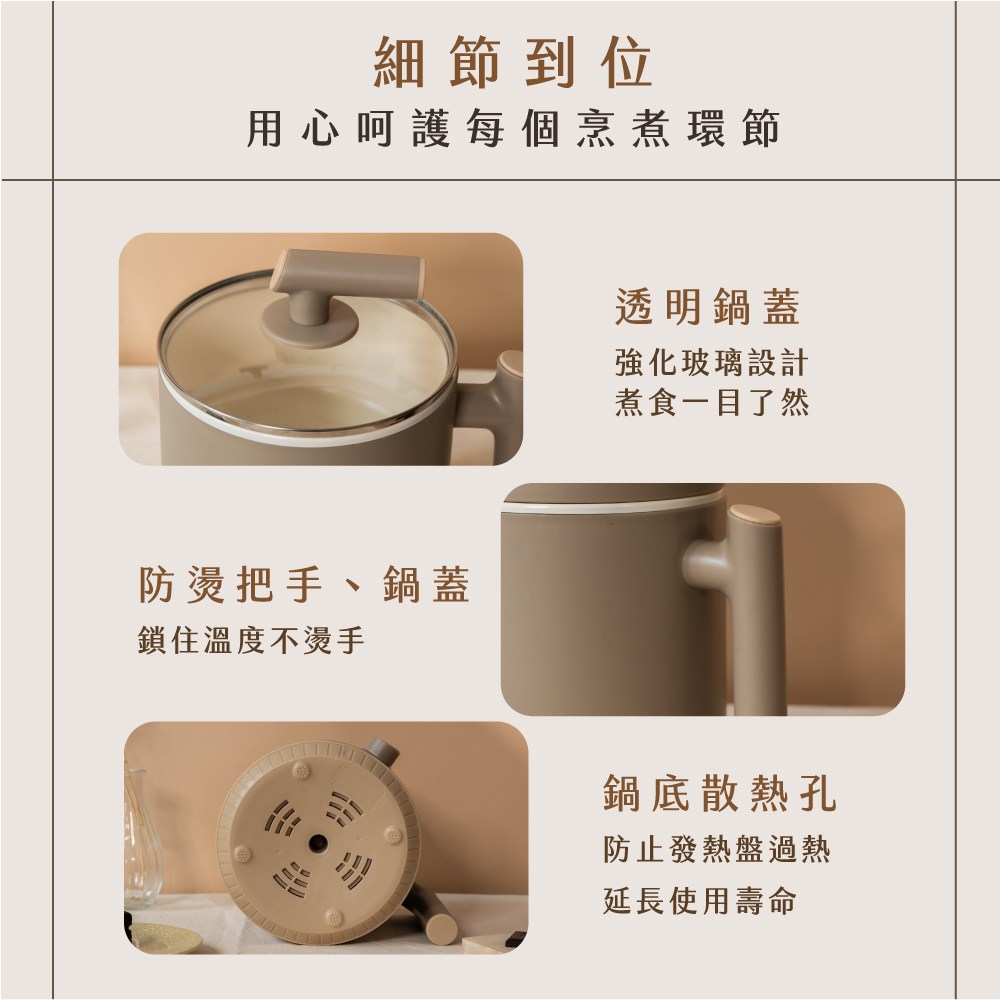 細節到位
用心呵護每個烹煮環節

透明鍋蓋
強化玻璃設計
煮食一目了然

防燙把手、鍋蓋
鎖住溫度不燙手

鍋底散熱孔
防止發熱盤過熱
延長使用壽命