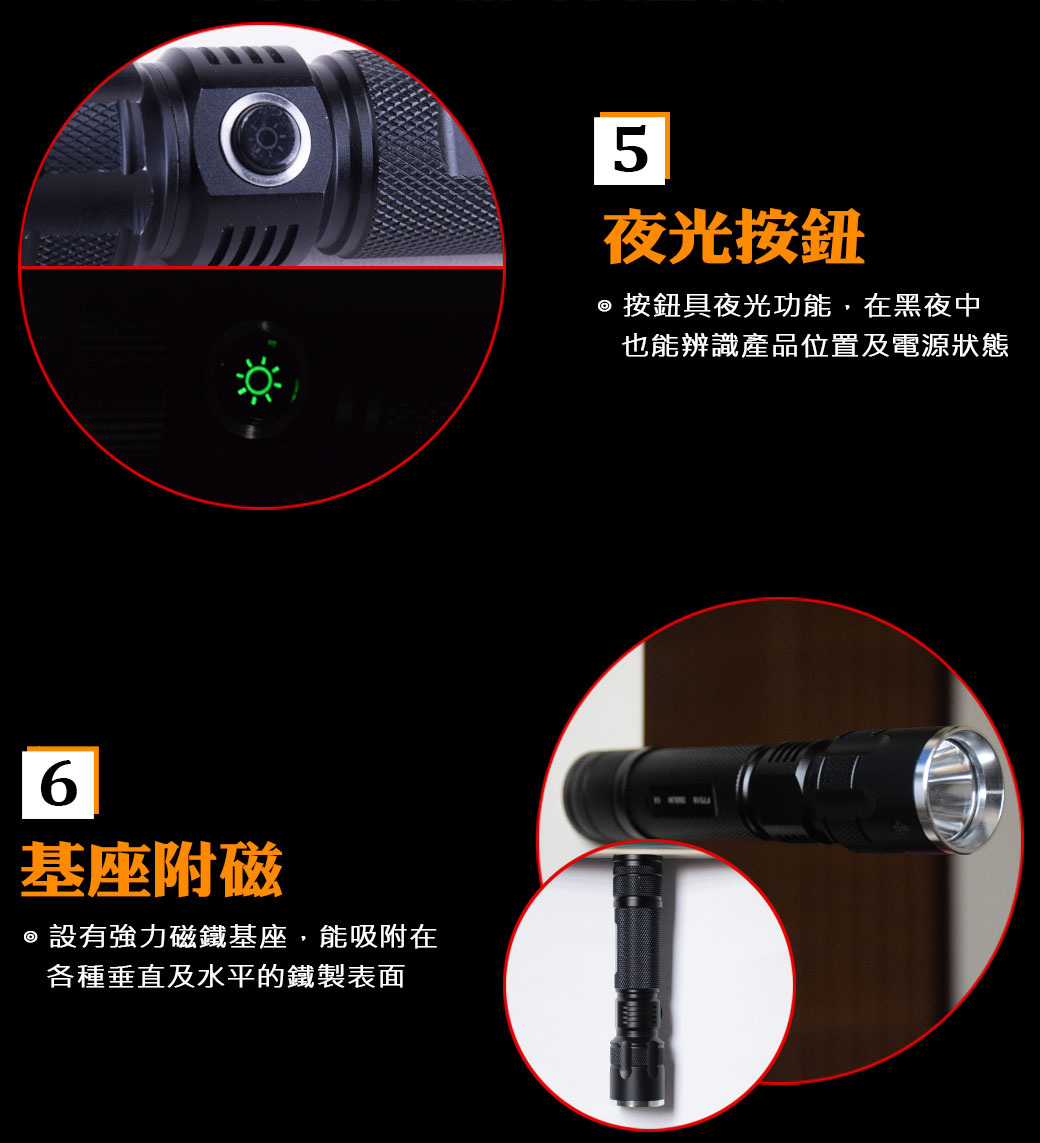 5

夜光按鈕

◎ 按鈕具夜光功能，在黑夜中也能辨識產品位置及電源狀態

6

基座附磁

◎ 設有強力磁鐵基座，能吸附在各種垂直及水平的鐵製表面