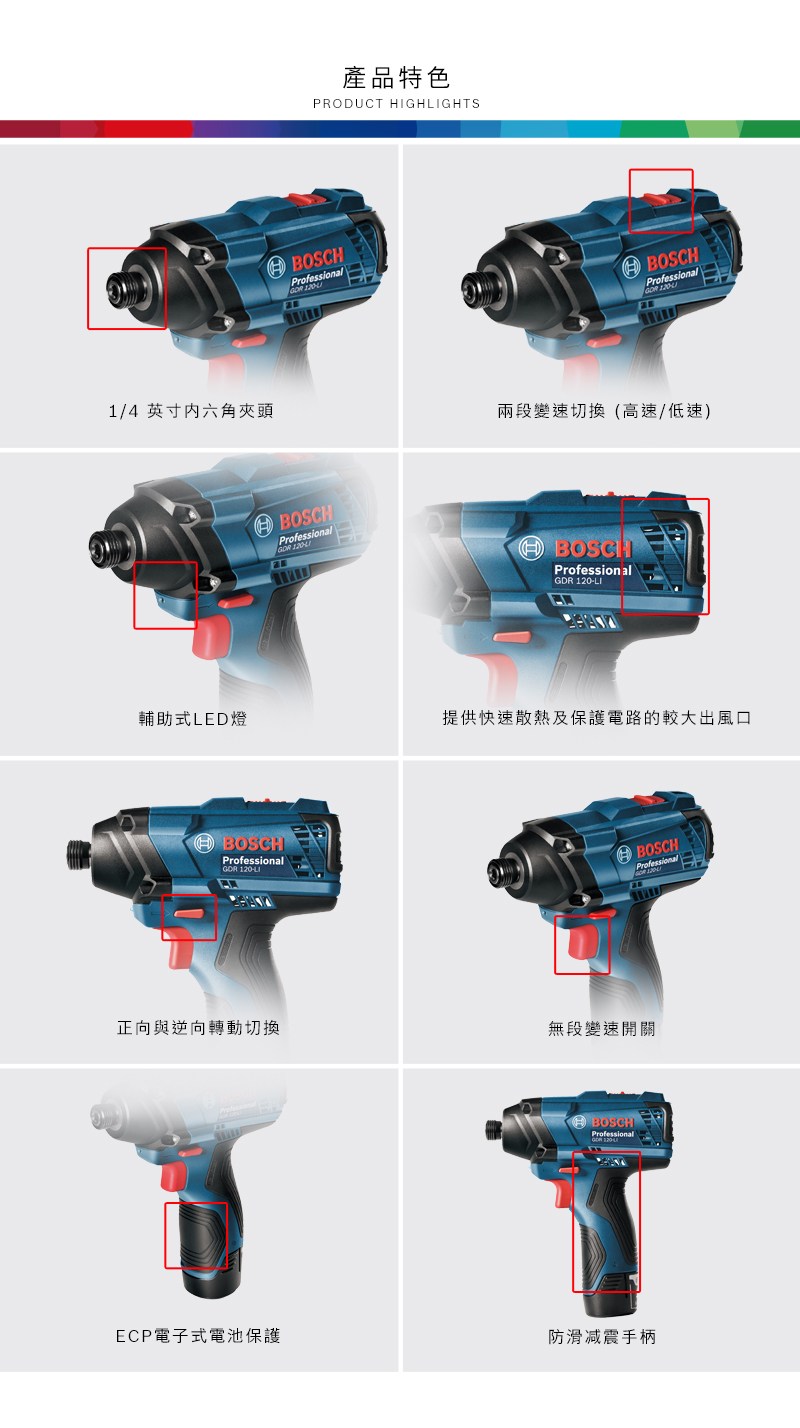 產品特色
PRODUCT HIGHLIGHTS

BOSCH
Professional
GDR 120-LI

1/4 英寸內六角夾頭

BOSCH
Professional
GDR 120-LI

兩段變速切換 (高速/低速)

BOSCH
Professional
GDR 120-LI

輔助式LED燈

BOSCH
Professional
GDR 120-LI

提供快速散熱及保護電路的較大出風口

BOSCH
Professional
GDR 120-LI

正向與逆向轉動切換

BOSCH
Professional
GDR 120-LI

無段變速開關

ECP電子式電池保護

BOSCH
Professional
GDR 120-LI

防滑減震手柄