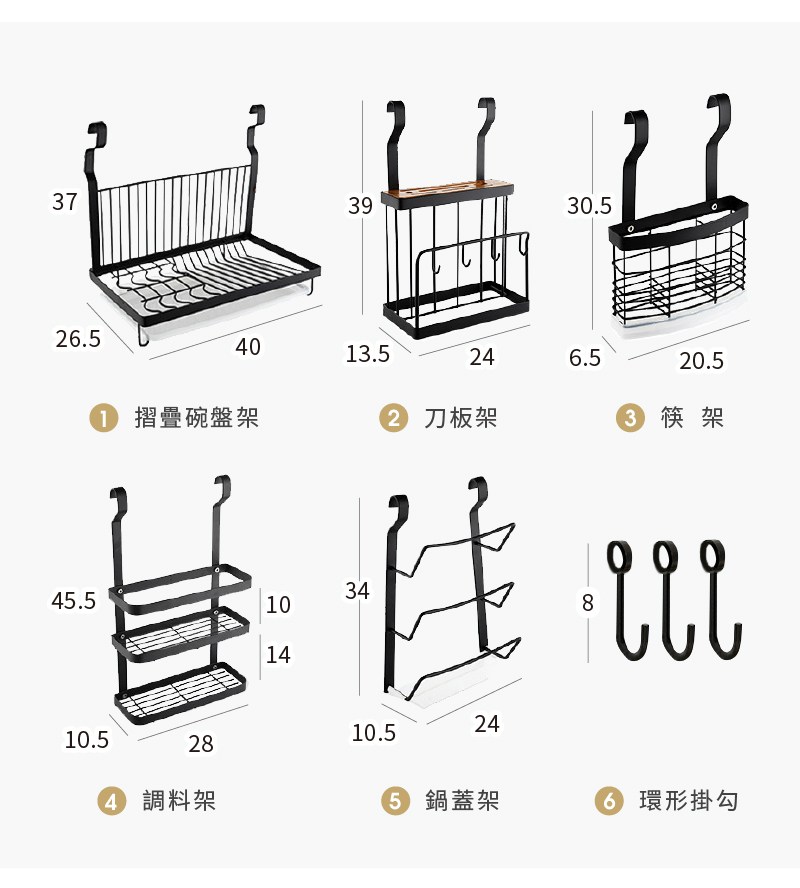 37
26.5
40
1 摺疊碗盤架

39
13.5
24
2 刀板架

30.5
6.5
20.5
3 筷 架

45.5
10
14
10.5
28
4 調料架

34
10.5
24
5 鍋蓋架

8
6 環形掛勾