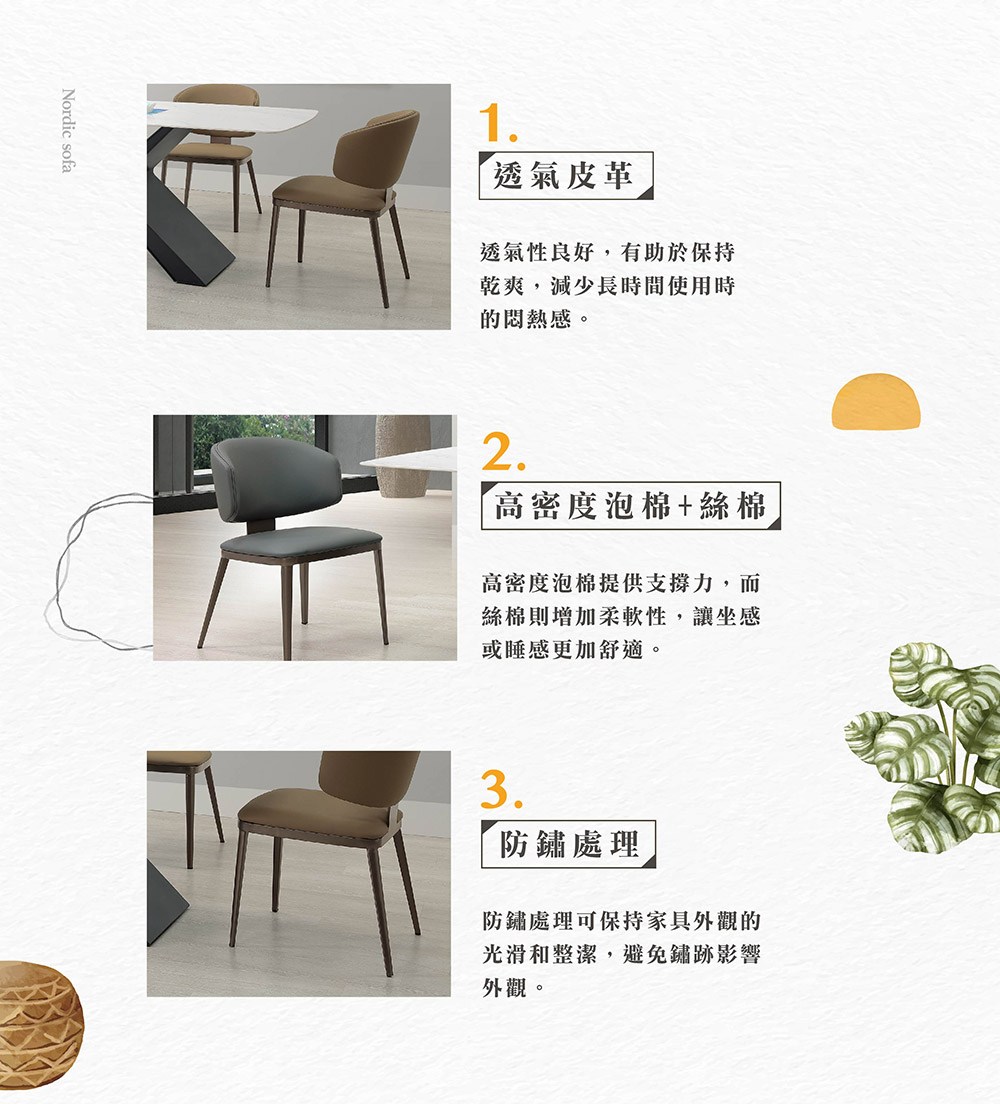 Nordic sofa

1.

透氣皮革

透氣性良好，有助於保持乾爽，減少長時間使用時的悶熱感。

2.

高密度泡棉+絲棉

高密度泡棉提供支撐力，而絲棉則增加柔軟性，讓坐感或睡感更加舒適。

3.

防鏽處理

防鏽處理可保持家具外觀的光滑和整潔，避免鏽跡影響外觀。