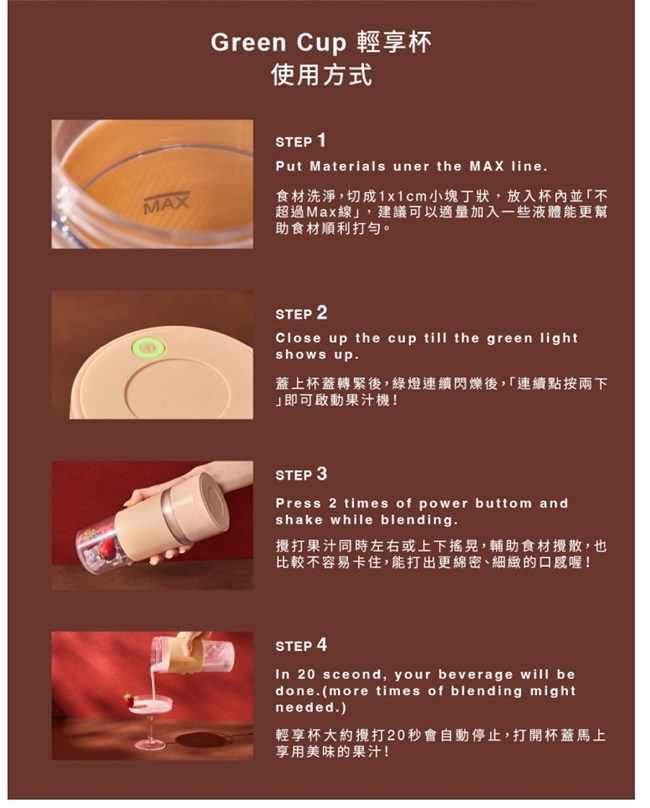 Green Cup 輕享杯
使用方式

MAX

STEP 1

Put Materials uner the MAX line.

食材洗淨，切成1x1cm小塊丁狀，放入杯內並「不超過Max線」，建議可以適量加入一些液體能更幫助食材順利打勻。

STEP 2

Close up the cup till the green light shows up.

蓋上杯蓋轉緊後，綠燈連續閃爍後，「連續點按兩下」即可啟動果汁機！

STEP 3

Press 2 times of power buttom and shake while blending.

攪打果汁同時左右或上下搖晃，輔助食材攪散，也比較不容易卡住，能打出更綿密、細緻的口感喔！

STEP 4

In 20 sceond, your beverage will be done.(more times of blending might needed.)

輕享杯大約攪打20秒會自動停止，打開杯蓋馬上享用美味的果汁！