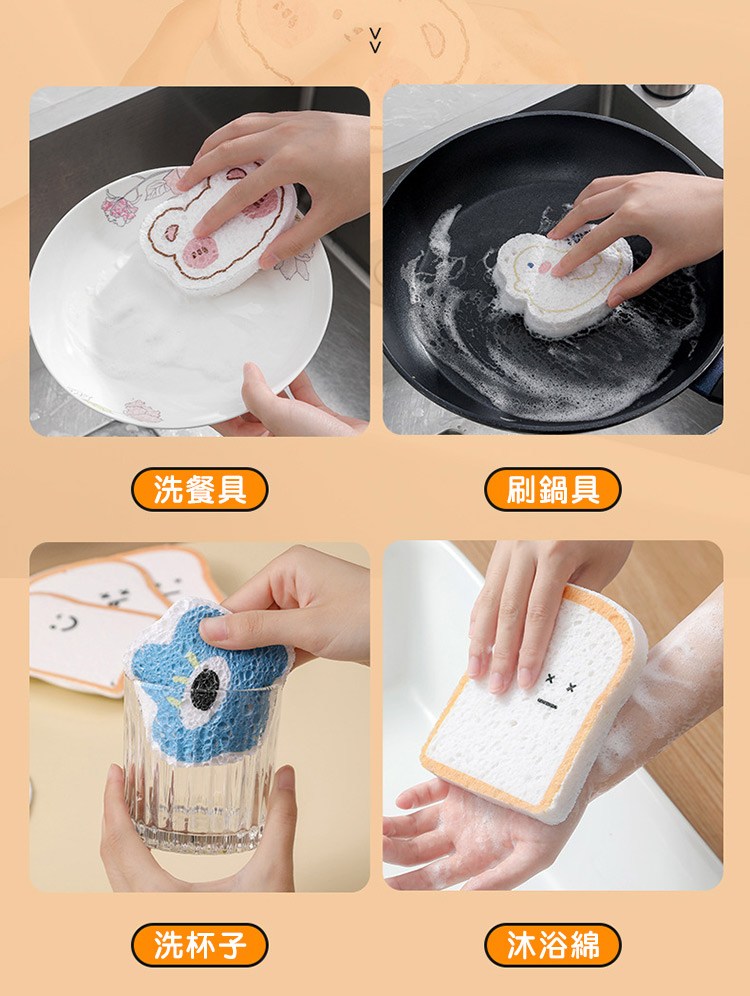 洗餐具

刷鍋具

洗杯子

沐浴綿