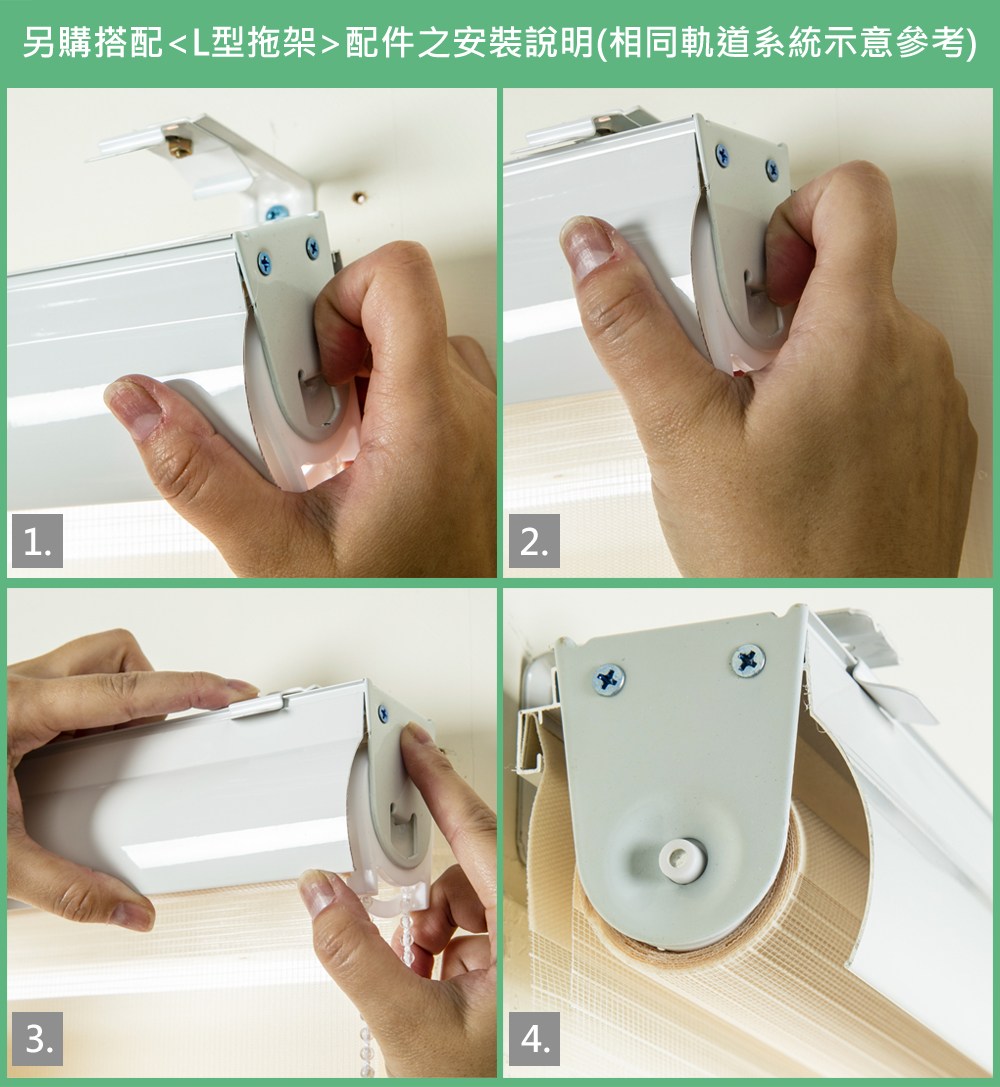 另購搭配<L型拖架>配件之安裝說明(相同軌道系統示意參考)

1.

2.

3.

4.