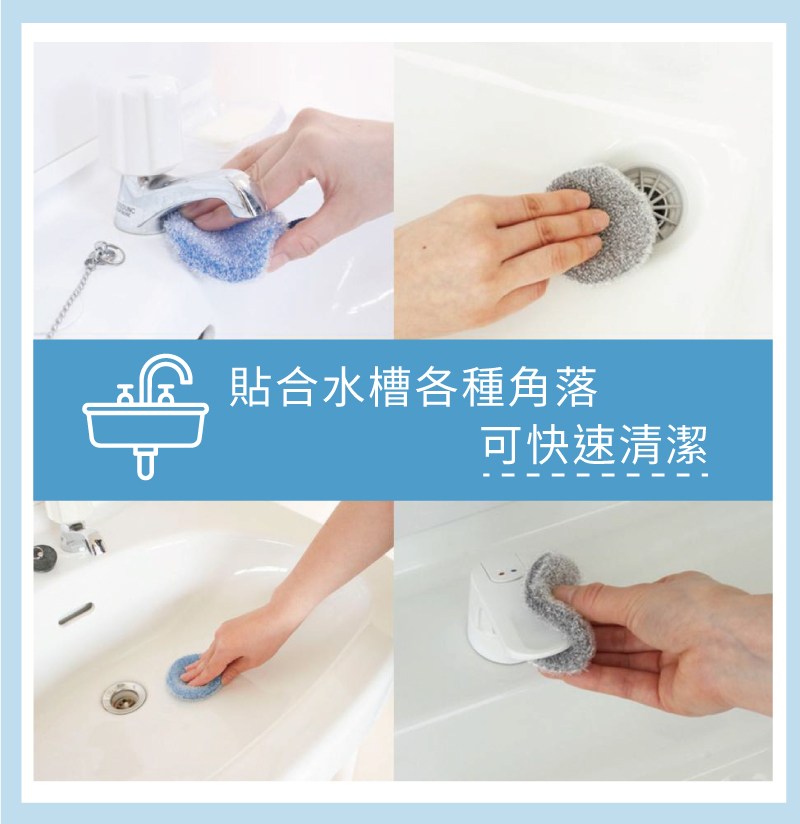 貼合水槽各種角落
可快速清潔