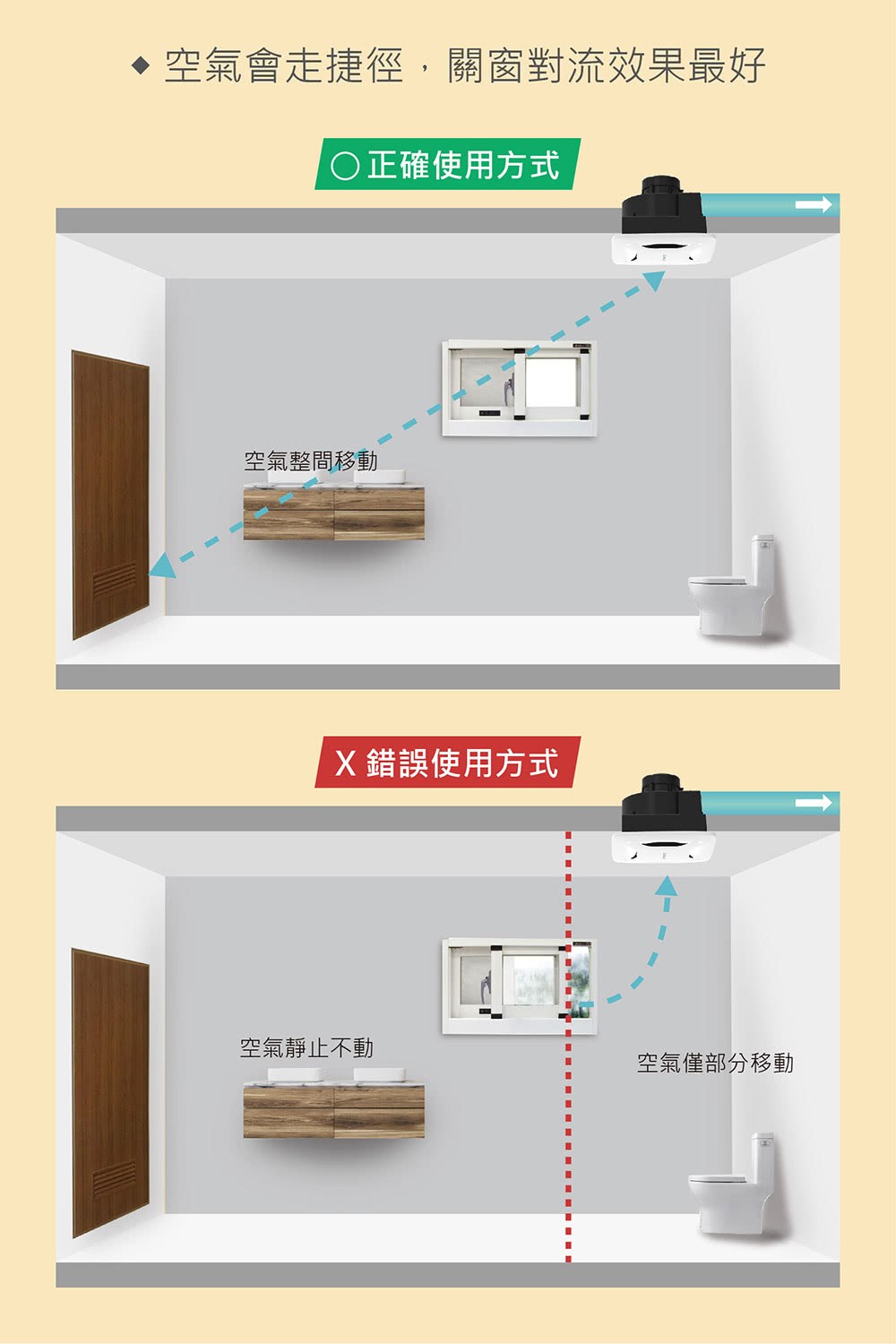 ◆ 空氣會走捷徑，關窗對流效果最好

○ 正確使用方式

空氣整間移動

X 錯誤使用方式

空氣靜止不動

空氣僅部分移動