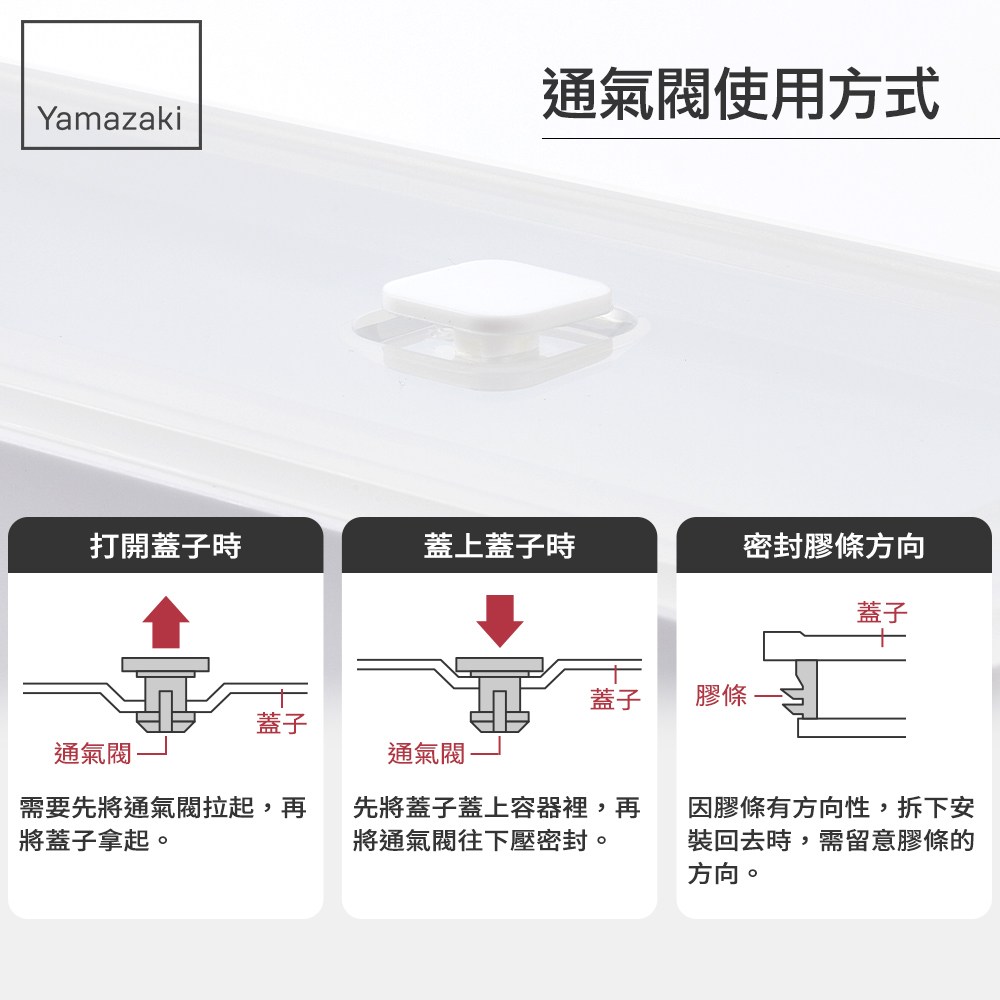 Yamazaki

通氣閥使用方式

打開蓋子時

蓋子

通氣閥

需要先將通氣閥拉起，再將蓋子拿起。

蓋上蓋子時

蓋子

通氣閥

先將蓋子蓋上容器裡，再將通氣閥往下壓密封。

密封膠條方向

蓋子

膠條

因膠條有方向性，拆下安裝回去時，需留意膠條的方向。