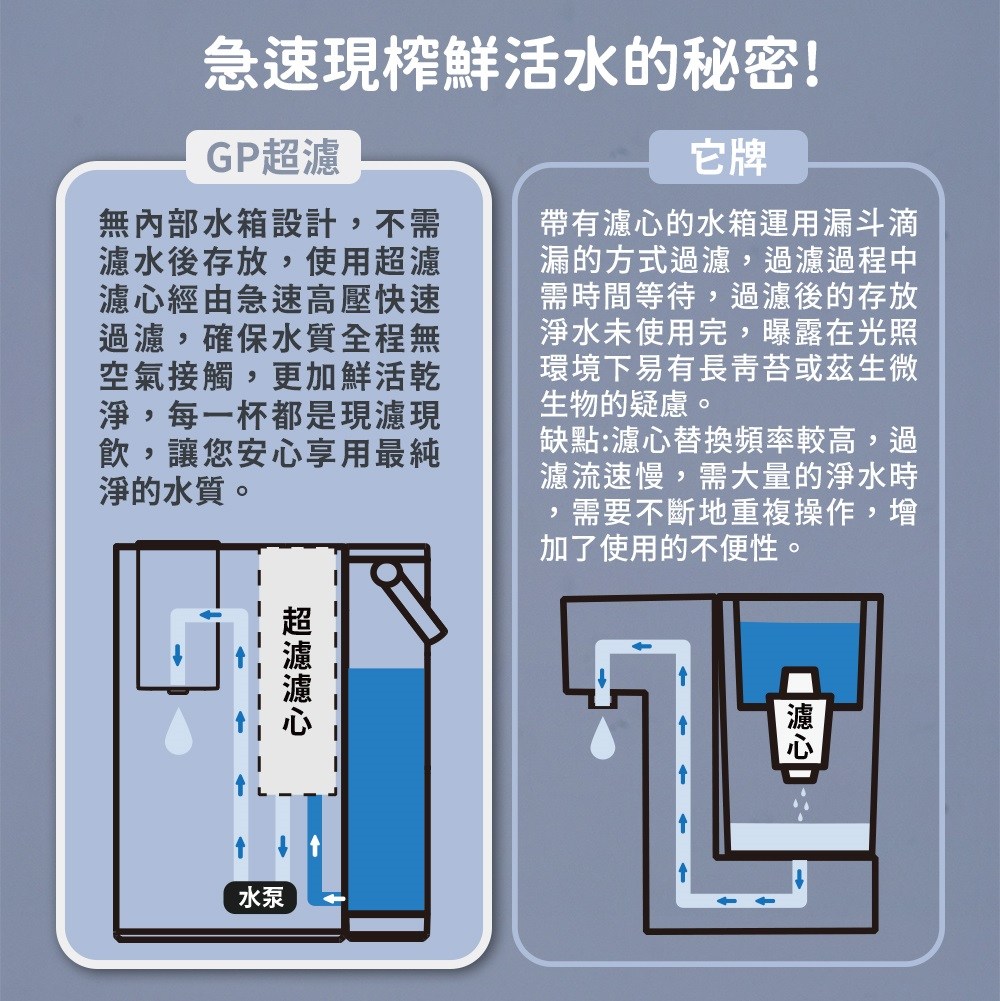 急速現榨鮮活水的秘密!

GP超濾

無內部水箱設計，不需濾水後存放，使用超濾濾心經由急速高壓快速過濾，確保水質全程無空氣接觸，更加鮮活乾淨，每一杯都是現濾現飲，讓您安心享用最純淨的水質。

超濾濾心

水泵

它牌

帶有濾心的水箱運用漏斗滴漏的方式過濾，過濾過程中需時間等待，過濾後的存放淨水未使用完，曝露在光照環境下易有長青苔或茲生微生物的疑慮。
缺點:濾心替換頻率較高，過濾流速慢，需大量的淨水時，需要不斷地重複操作，增加了使用的不便性。

濾心