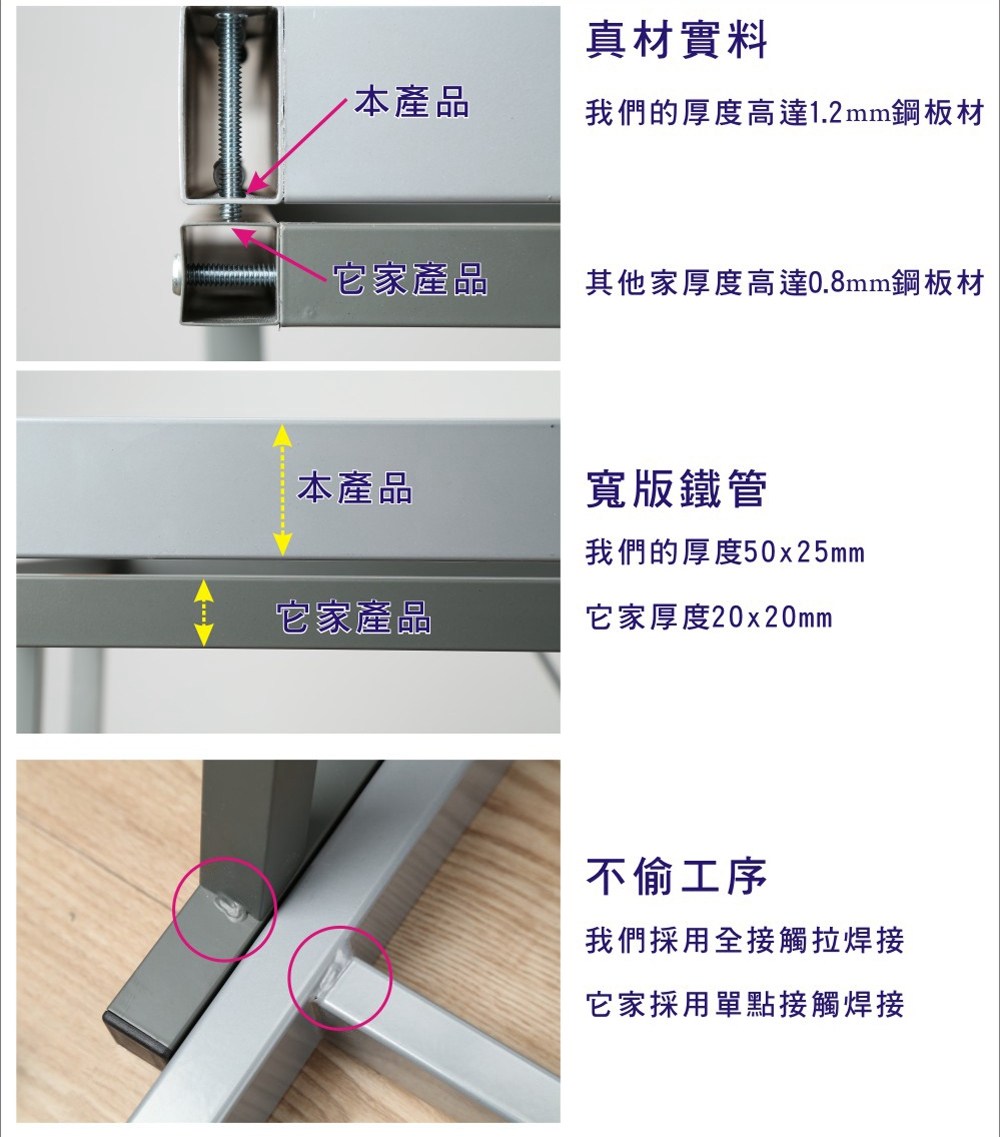 本產品

它家產品

真材實料

我們的厚度高達1.2mm鋼板材

其他家厚度高達0.8mm鋼板材

本產品

它家產品

寬版鐵管

我們的厚度50x25mm

它家厚度20x20mm

不偷工序

我們採用全接觸拉焊接

它家採用單點接觸焊接