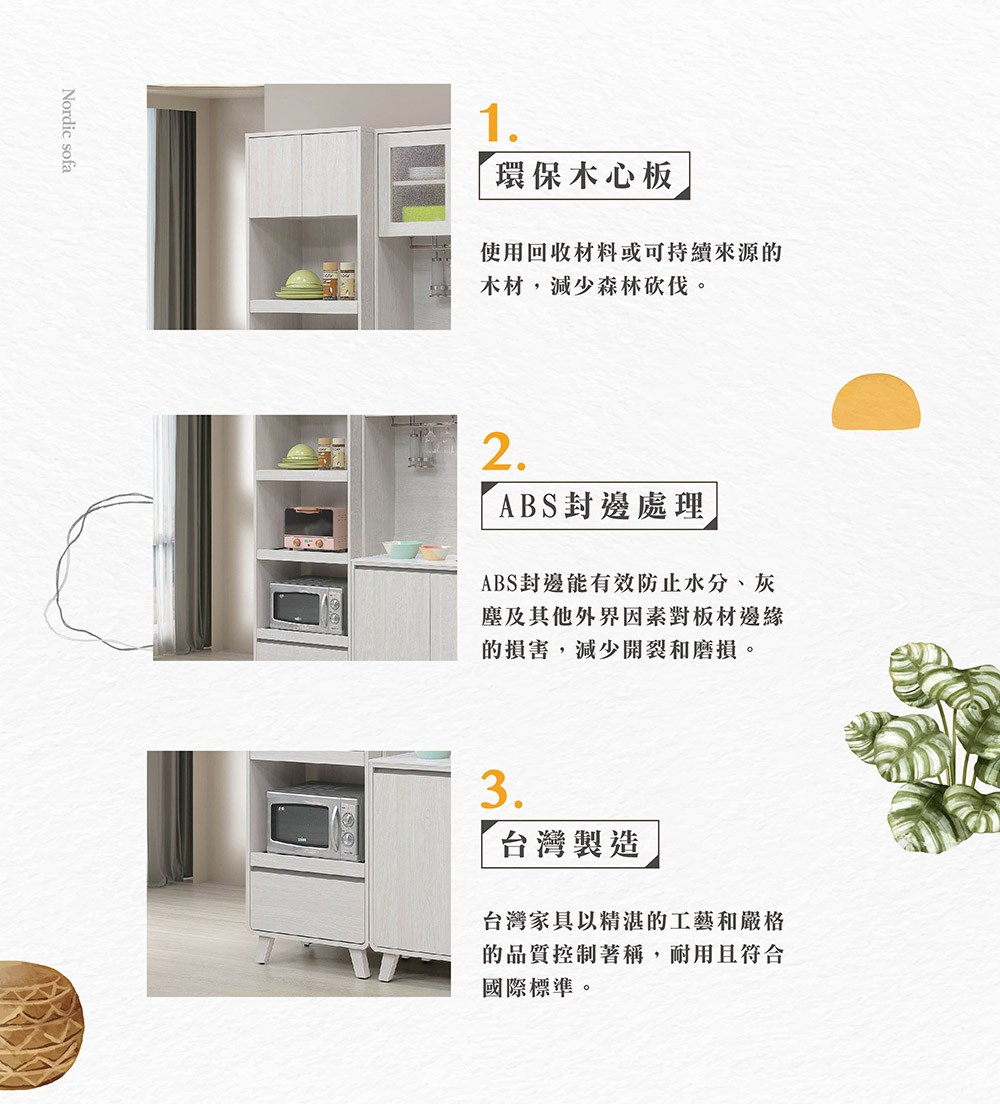 Nordic sofa

1.

環保木心板

使用回收材料或可持續來源的木材，減少森林砍伐。

2.

ABS封邊處理

ABS封邊能有效防止水分、灰塵及其他外界因素對板材邊緣的損害，減少開裂和磨損。

3.

台灣製造

台灣家具以精湛的工藝和嚴格的品質控制著稱，耐用且符合國際標準。