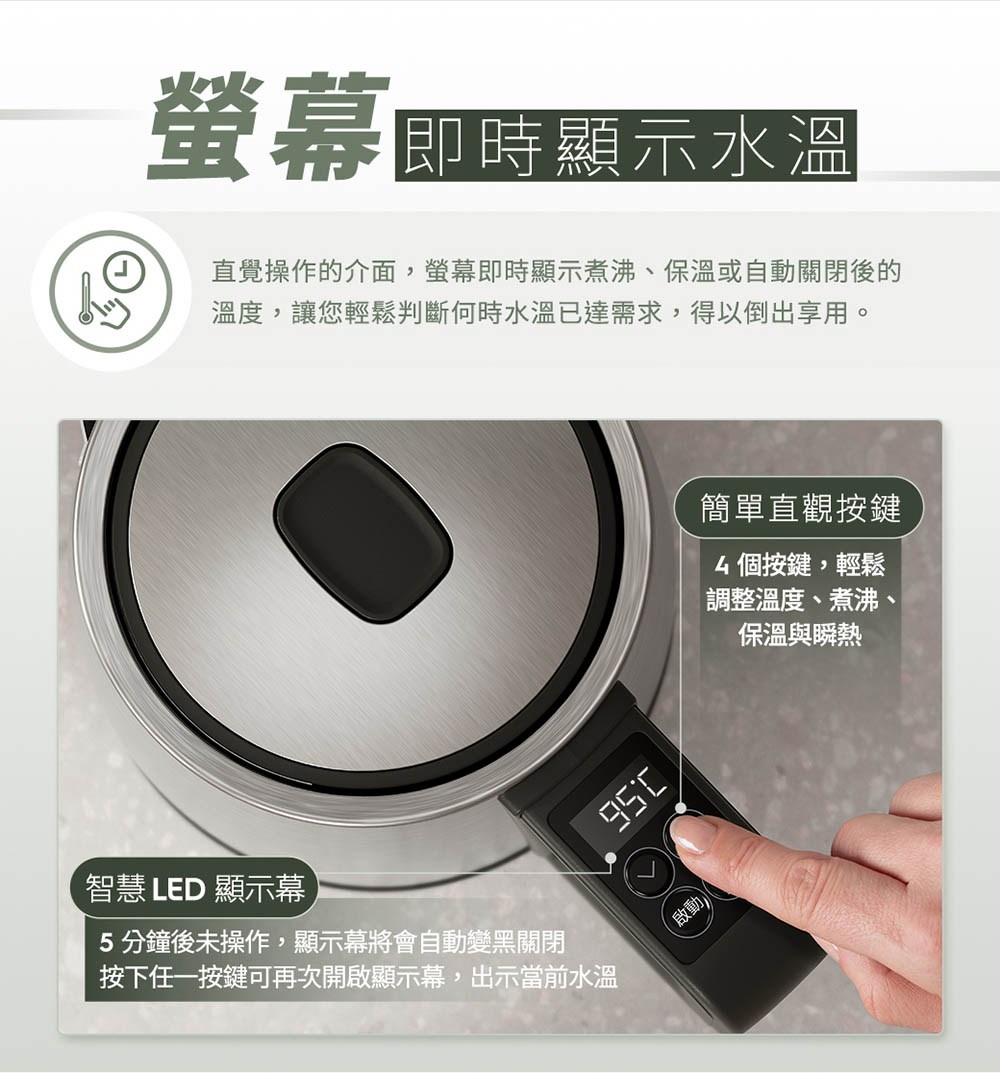 螢幕即時顯示水溫

直覺操作的介面，螢幕即時顯示煮沸、保溫或自動關閉後的溫度，讓您輕鬆判斷何時水溫已達需求，得以倒出享用。

簡單直觀按鍵

4 個按鍵，輕鬆調整溫度、煮沸、保溫與瞬熱

95℃

啟動

智慧 LED 顯示幕

5 分鐘後未操作，顯示幕將會自動變黑關閉
按下任一按鍵可再次開啟顯示幕，出示當前水溫