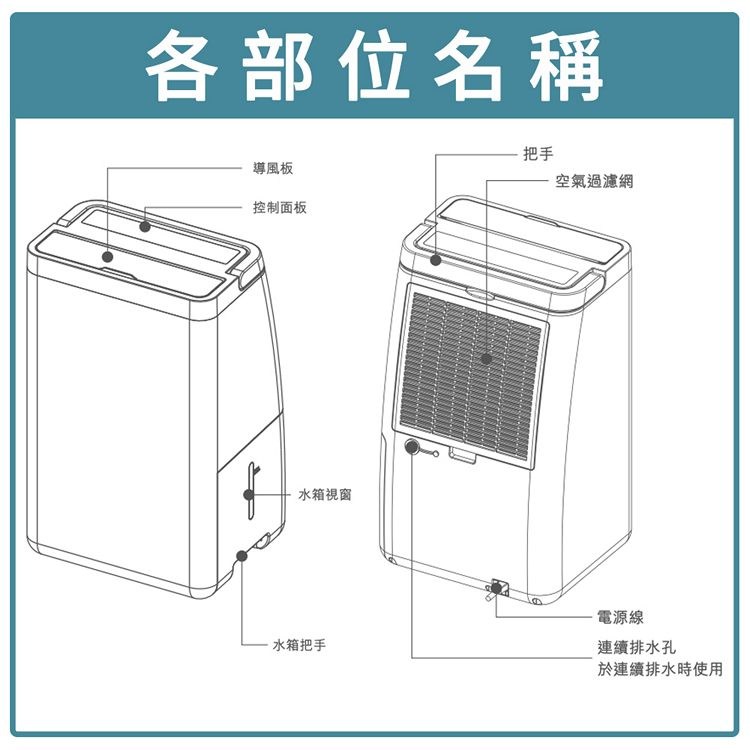 各部位名稱

導風板

控制面板

水箱視窗

水箱把手

把手

空氣過濾網

電源線

連續排水孔
於連續排水時使用