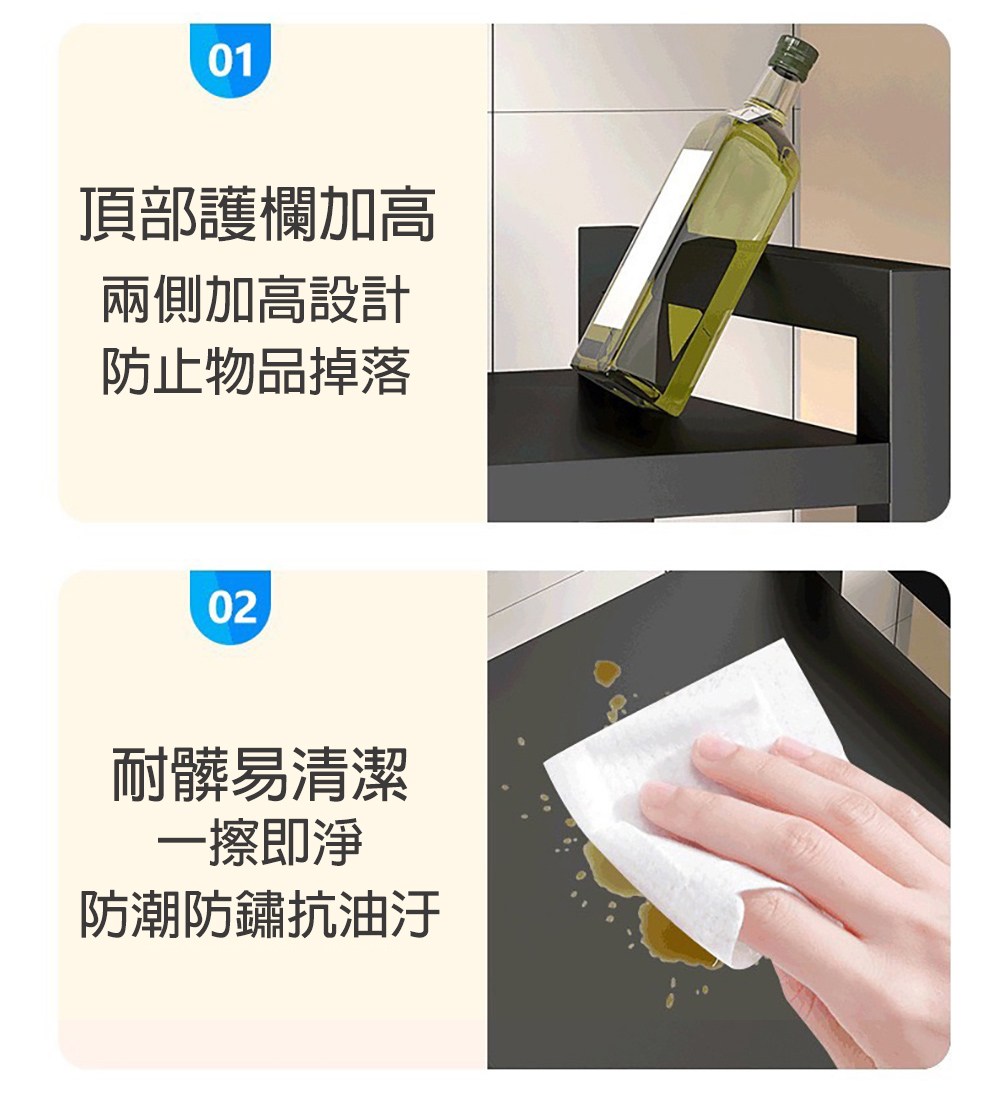 01

頂部護欄加高
兩側加高設計
防止物品掉落

02

耐髒易清潔
一擦即淨
防潮防鏽抗油汙