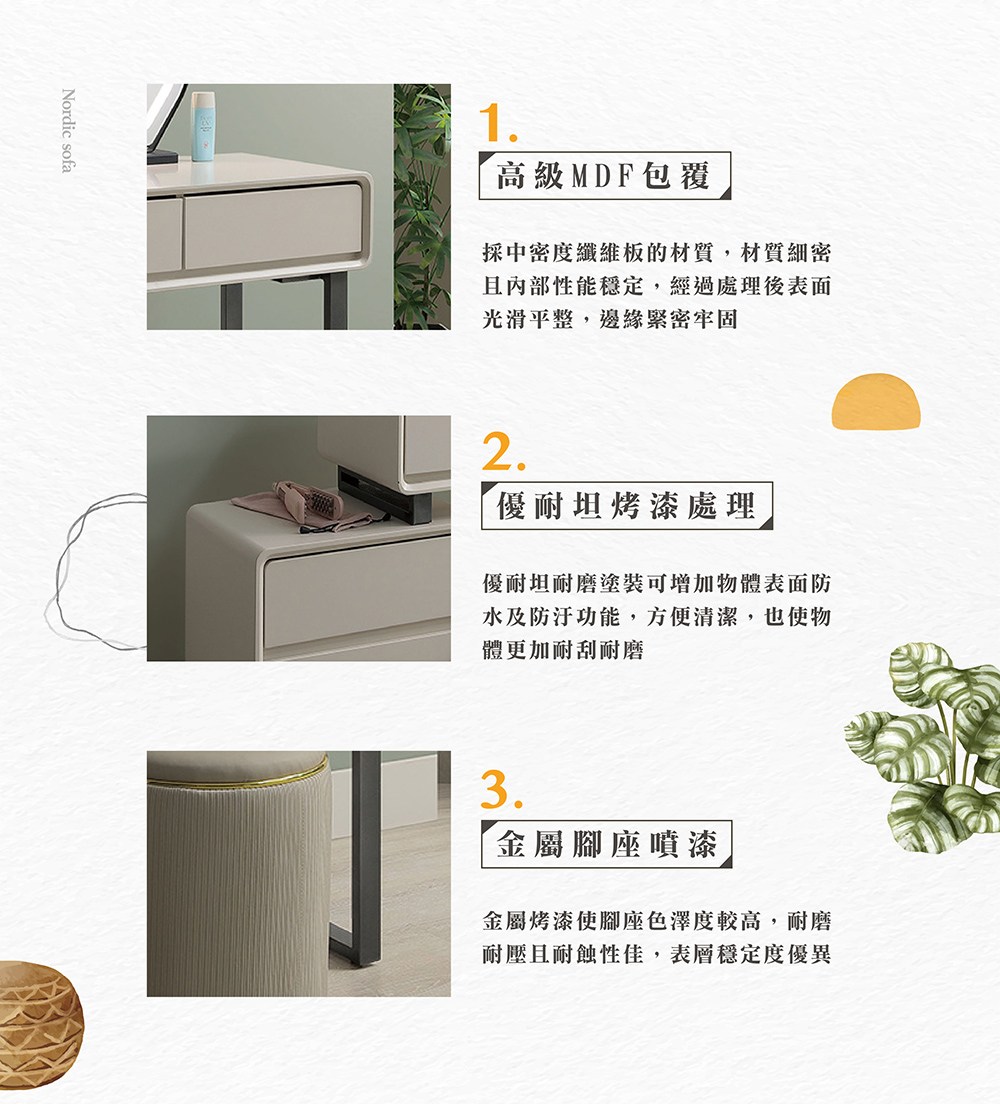 Nordic sofa

1.

高級MDF包覆

採中密度纖維板的材質，材質細密且內部性能穩定，經過處理後表面光滑平整，邊緣緊密牢固

2.

優耐坦烤漆處理

優耐坦耐磨塗裝可增加物體表面防水及防汙功能，方便清潔，也使物體更加耐刮耐磨

3.

金屬腳座噴漆

金屬烤漆使腳座色澤度較高，耐磨耐壓且耐蝕性佳，表層穩定度優異