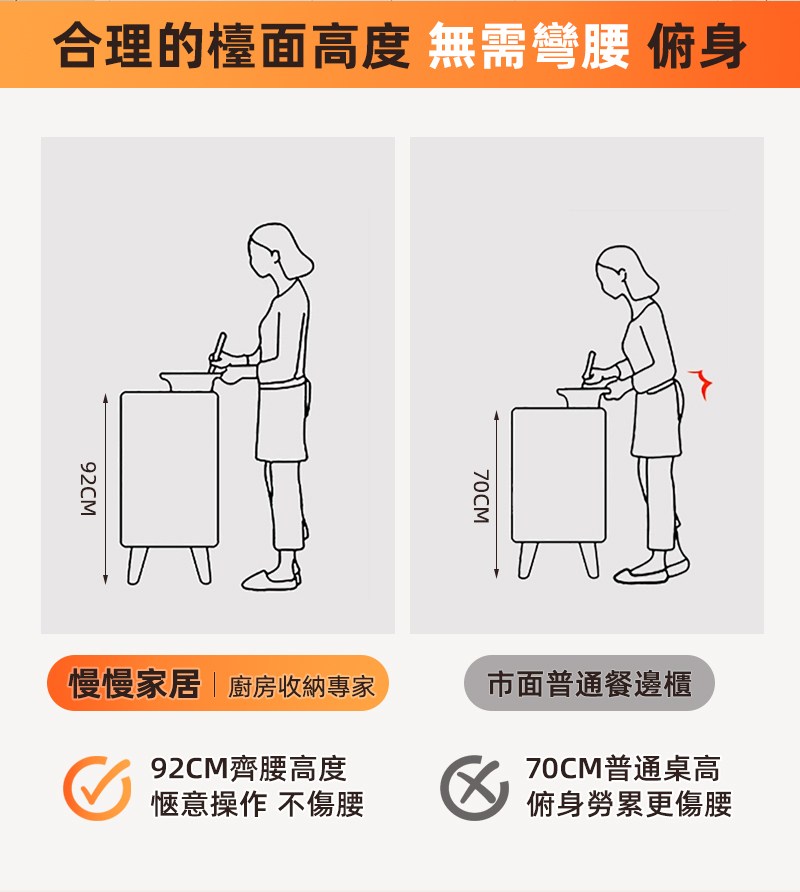 合理的檯面高度 無需彎腰 俯身

92CM

70CM

慢慢家居 | 廚房收納專家

市面普通餐邊櫃

92CM齊腰高度
愜意操作 不傷腰

70CM普通桌高
俯身勞累更傷腰