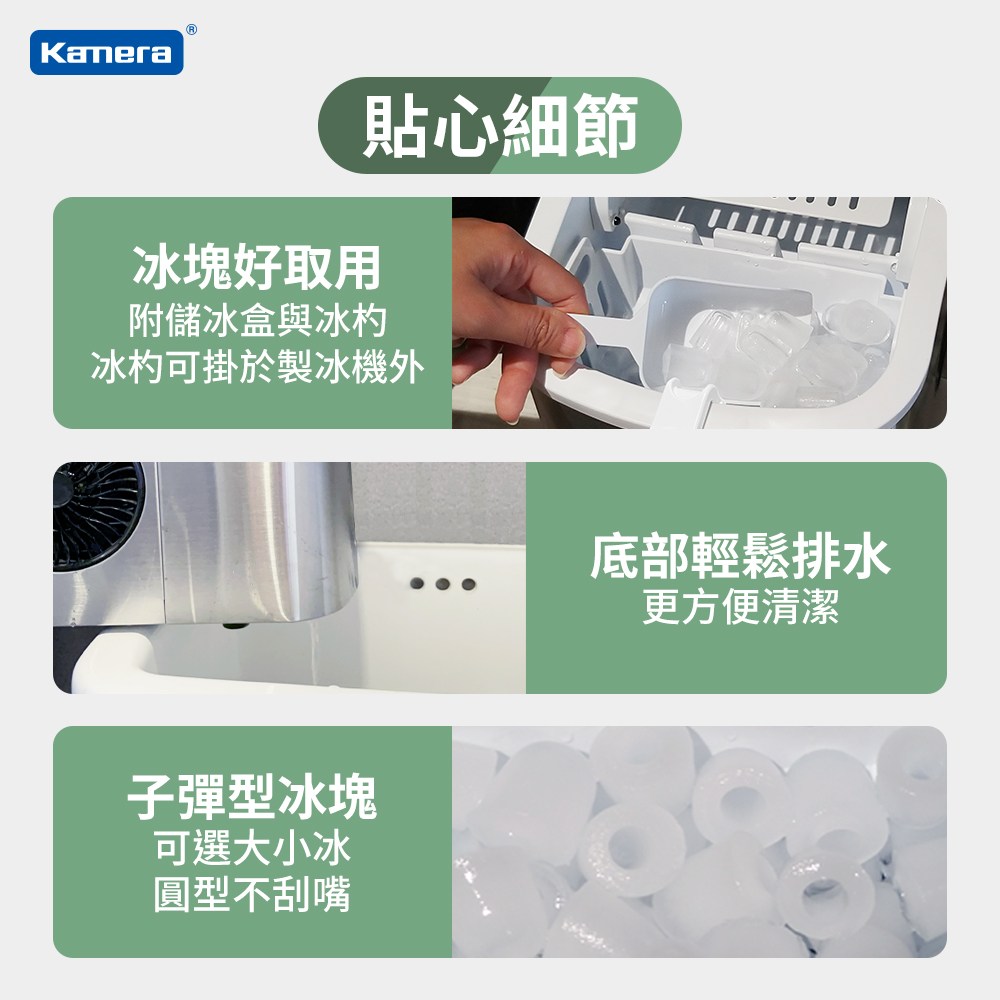 Kamera®

貼心細節

冰塊好取用
附儲冰盒與冰杓
冰杓可掛於製冰機外

底部輕鬆排水
更方便清潔

子彈型冰塊
可選大小冰
圓型不刮嘴