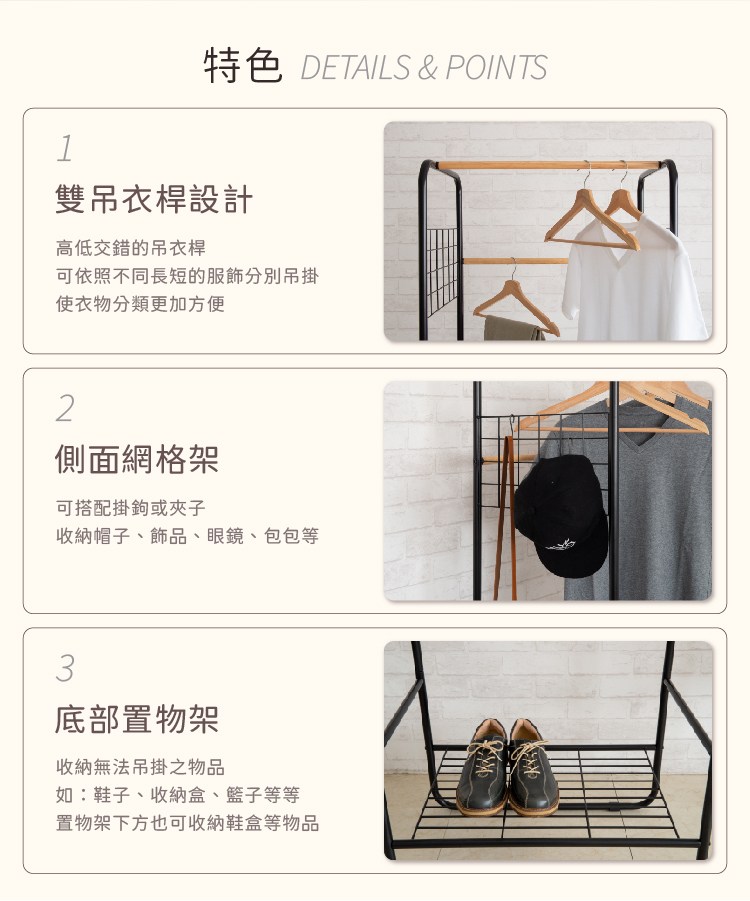 特色 DETAILS & POINTS

1
雙吊衣桿設計

高低交錯的吊衣桿
可依照不同長短的服飾分別吊掛
使衣物分類更加方便

2
側面網格架

可搭配掛鉤或夾子
收納帽子、飾品、眼鏡、包包等

3
底部置物架

收納無法吊掛之物品
如：鞋子、收納盒、籃子等等
置物架下方也可收納鞋盒等物品