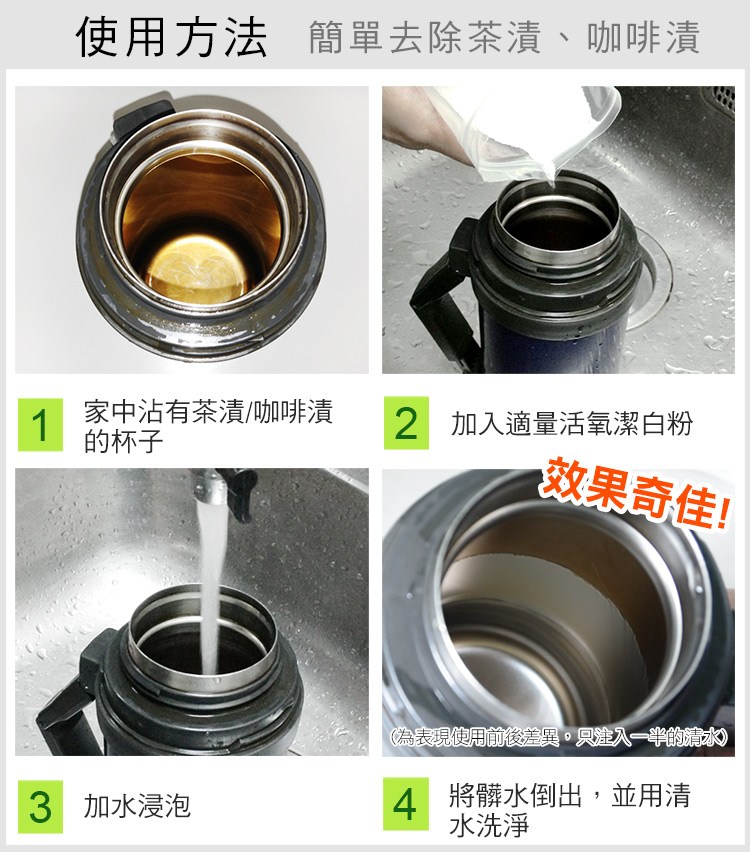 使用方法 簡單去除茶漬、咖啡漬

1 家中沾有茶漬/咖啡漬的杯子

2 加入適量活氧潔白粉

效果奇佳!

(為表現使用前後差異，只注入一半的清水)

3 加水浸泡

4 將髒水倒出，並用清水洗淨