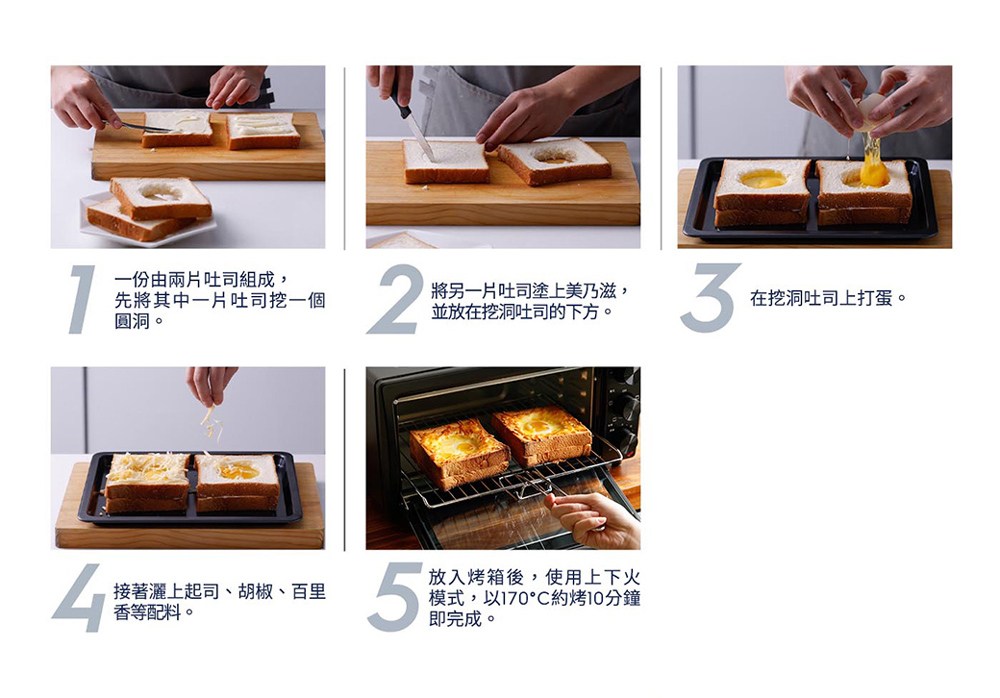 1
一份由兩片吐司組成，先將其中一片吐司挖一個圓洞。

2
將另一片吐司塗上美乃滋，並放在挖洞吐司的下方。

3
在挖洞吐司上打蛋。

4
接著灑上起司、胡椒、百里香等配料。

5
放入烤箱後，使用上下火模式，以170°C約烤10分鐘即完成。