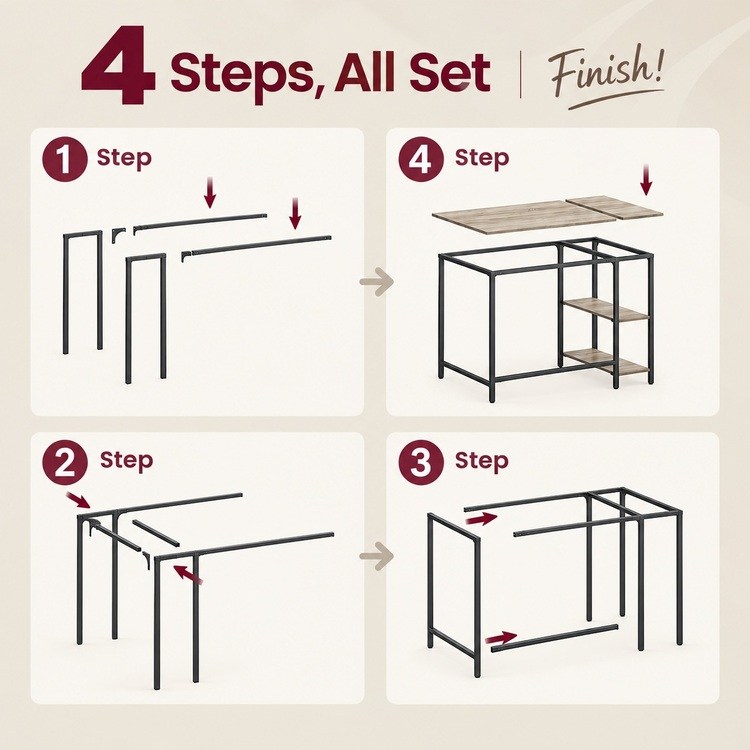 4 Steps, All Set | Finish!

1 Step

4 Step

2 Step

3 Step