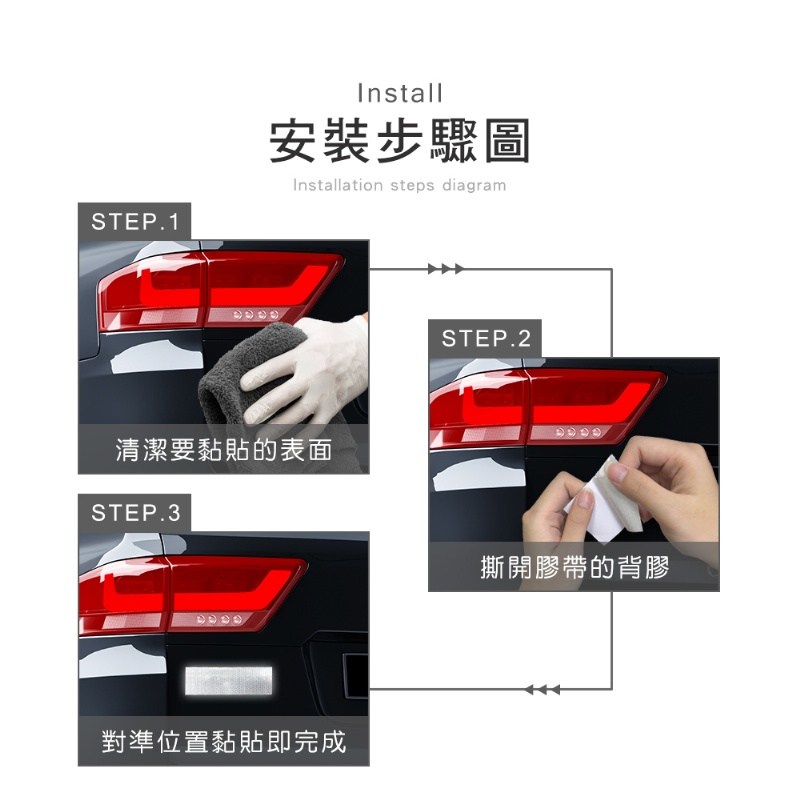 Install
安裝步驟圖
Installation steps diagram

STEP.1
清潔要黏貼的表面

STEP.2
撕開膠帶的背膠

STEP.3
對準位置黏貼即完成