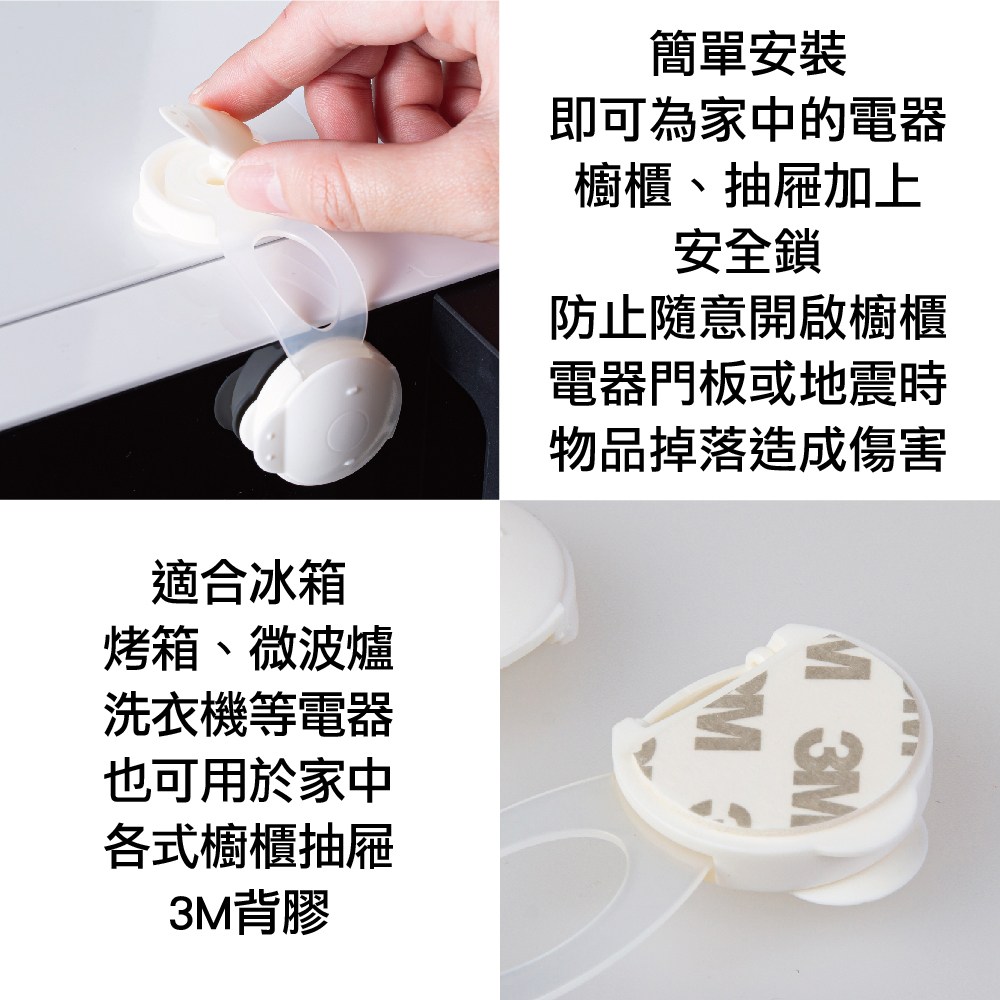 簡單安裝
即可為家中的電器
櫥櫃、抽屜加上
安全鎖
防止隨意開啟櫥櫃
電器門板或地震時
物品掉落造成傷害

適合冰箱
烤箱、微波爐
洗衣機等電器
也可用於家中
各式櫥櫃抽屜
3M背膠

3M
3M
3M