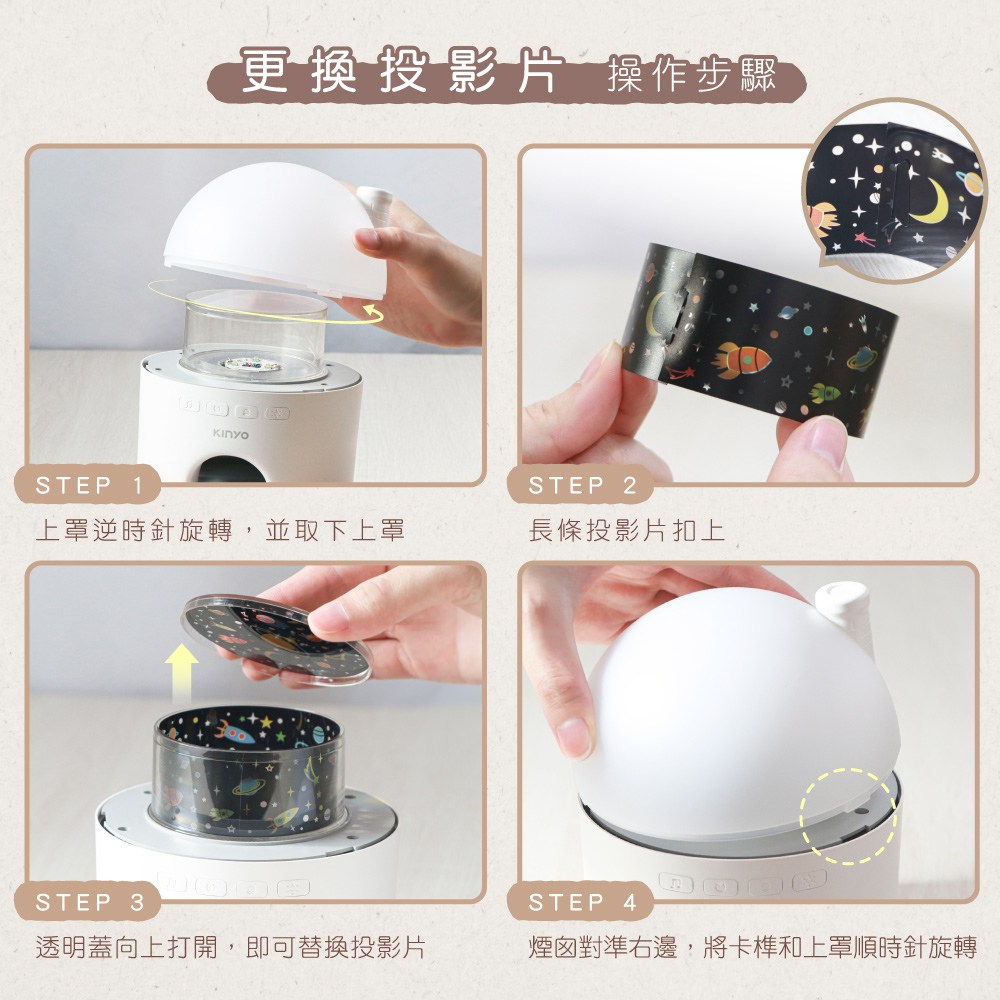 更換投影片 操作步驟

KINYO

STEP 1

上罩逆時針旋轉，並取下上罩

STEP 2

長條投影片扣上

STEP 3

透明蓋向上打開，即可替換投影片

STEP 4

煙囪對準右邊，將卡榫和上罩順時針旋轉