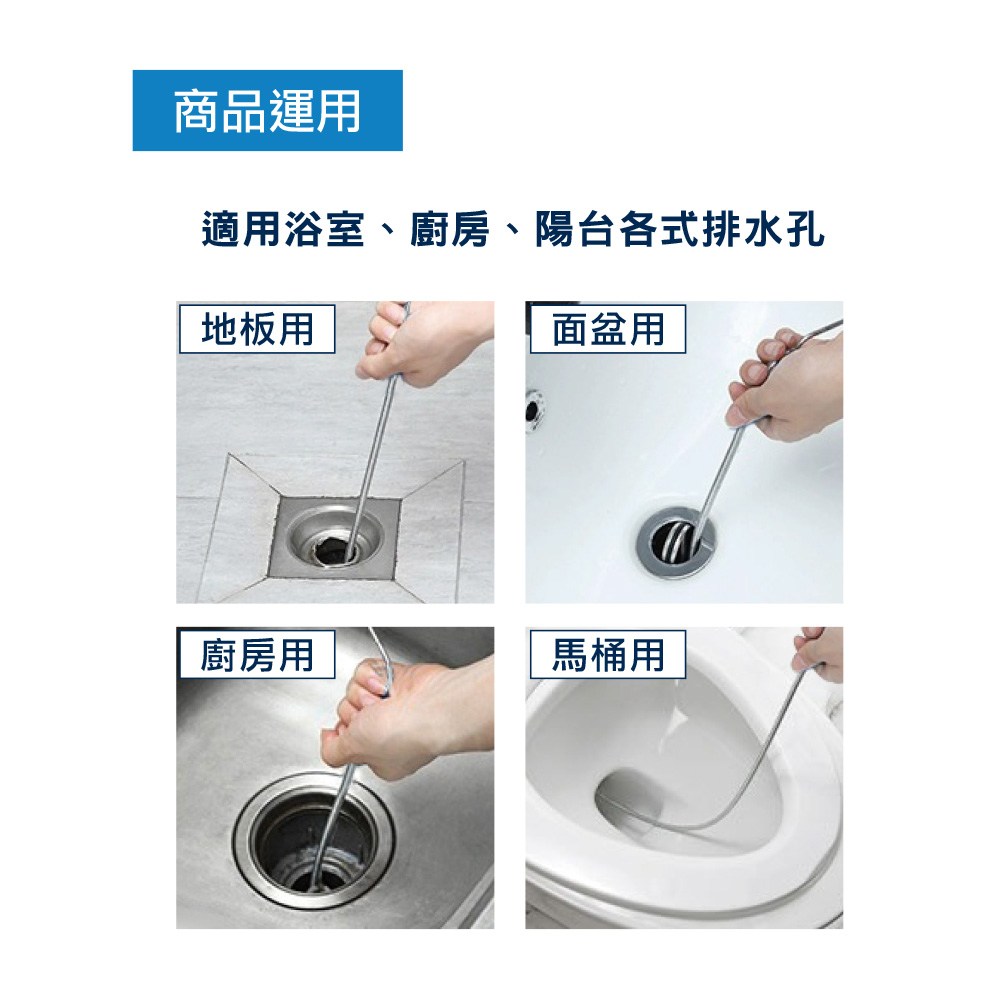 商品運用

適用浴室、廚房、陽台各式排水孔

地板用

面盆用

廚房用

馬桶用