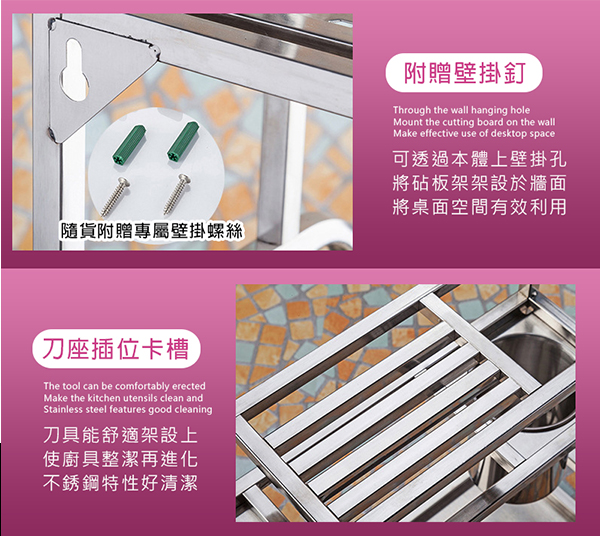 隨貨附贈專屬壁掛螺絲

附贈壁掛釘

Through the wall hanging hole
Mount the cutting board on the wall
Make effective use of desktop space

可透過本體上壁掛孔
將砧板架架設於牆面
將桌面空間有效利用

刀座插位卡槽

The tool can be comfortably erected
Make the kitchen utensils clean and
Stainless steel features good cleaning

刀具能舒適架設上
使廚具整潔再進化
不銹鋼特性好清潔